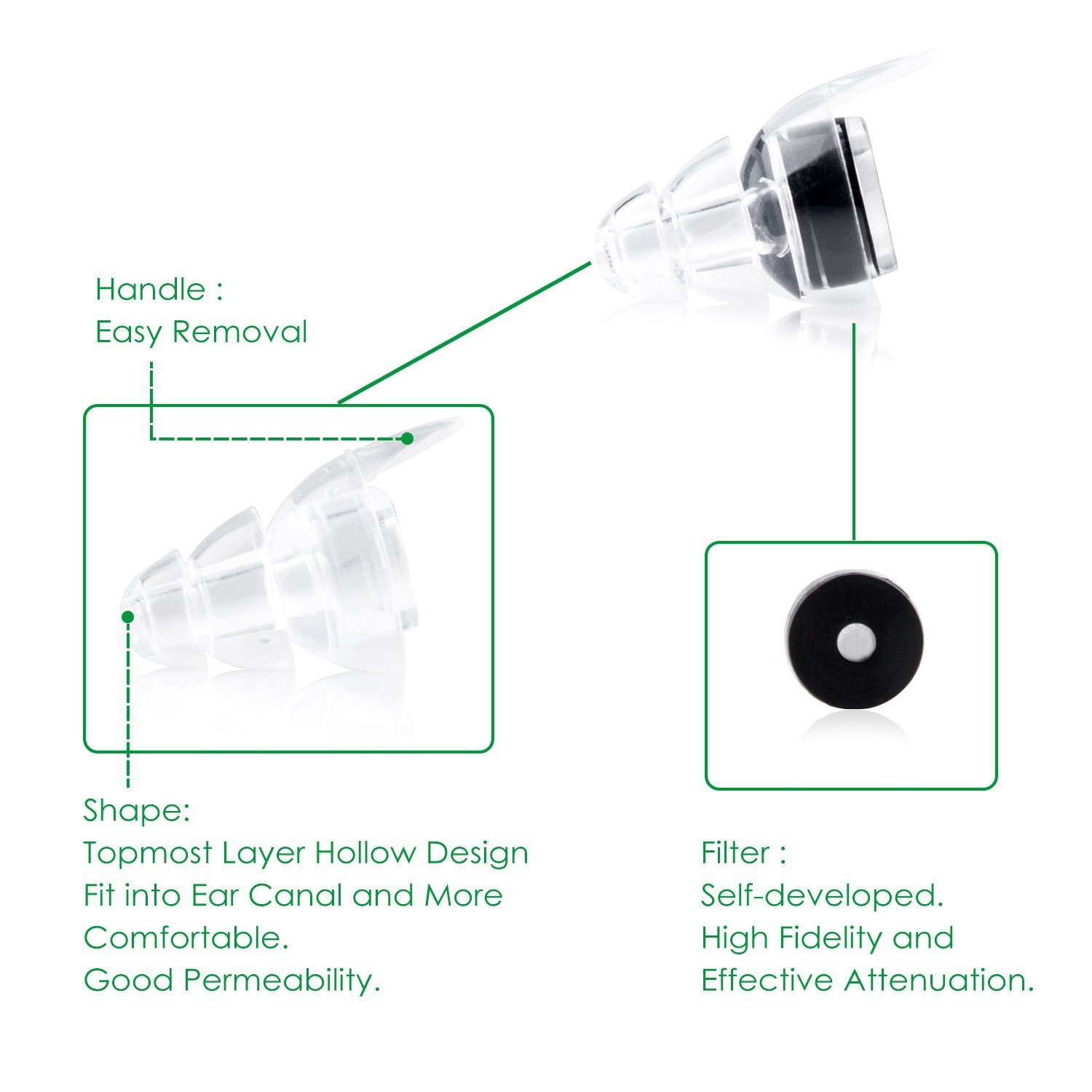 Handle :
Easy Removal

Shape:
Topmost Layer Hollow Design
Fit into Ear Canal and More Comfortable.
Good Permeability.

Filter :
Self-developed.
High Fidelity and
Effective Attenuation.