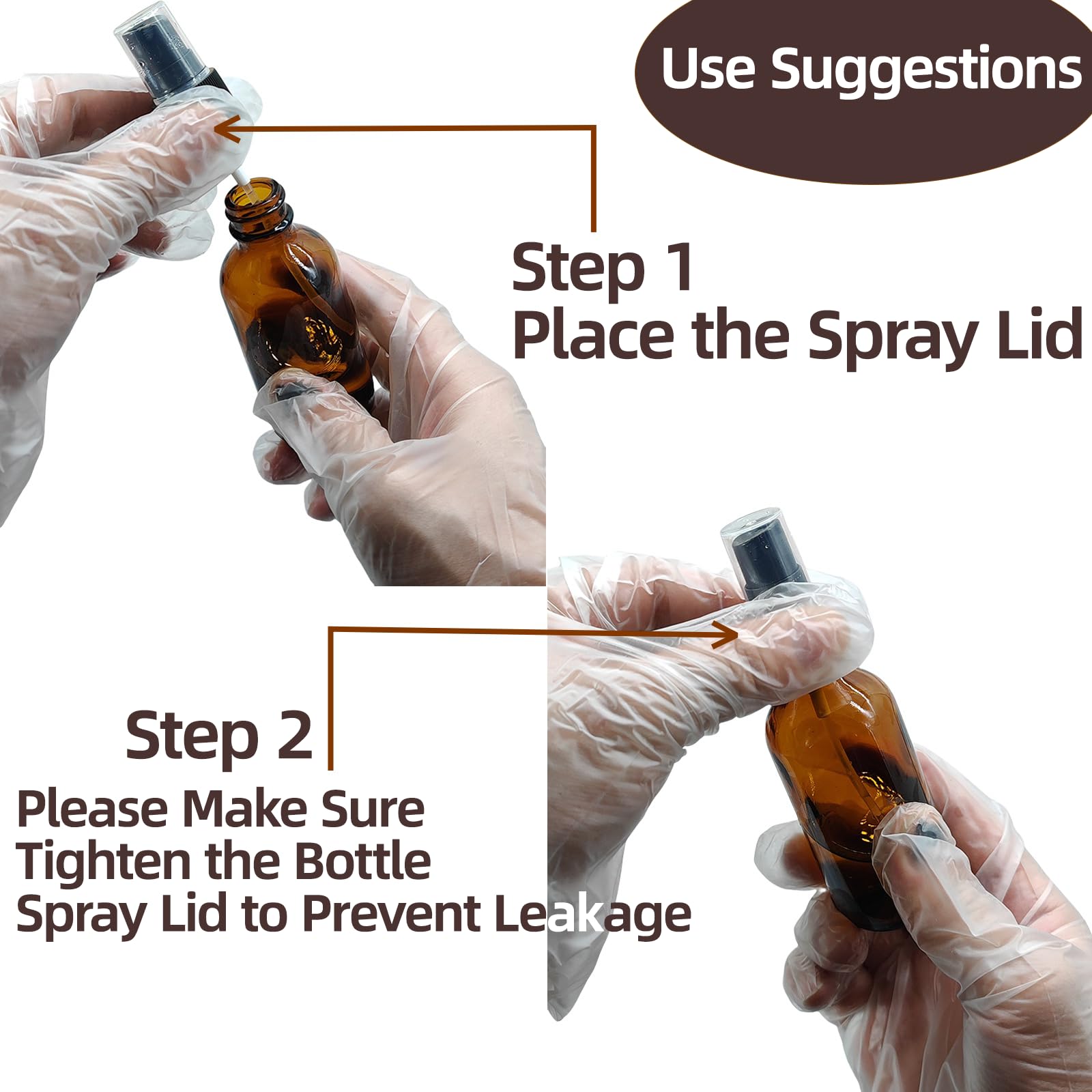 Use Suggestions

Step 1
Place the Spray Lid

Step 2
Please Make Sure Tighten the Bottle Spray Lid to Prevent Leakage