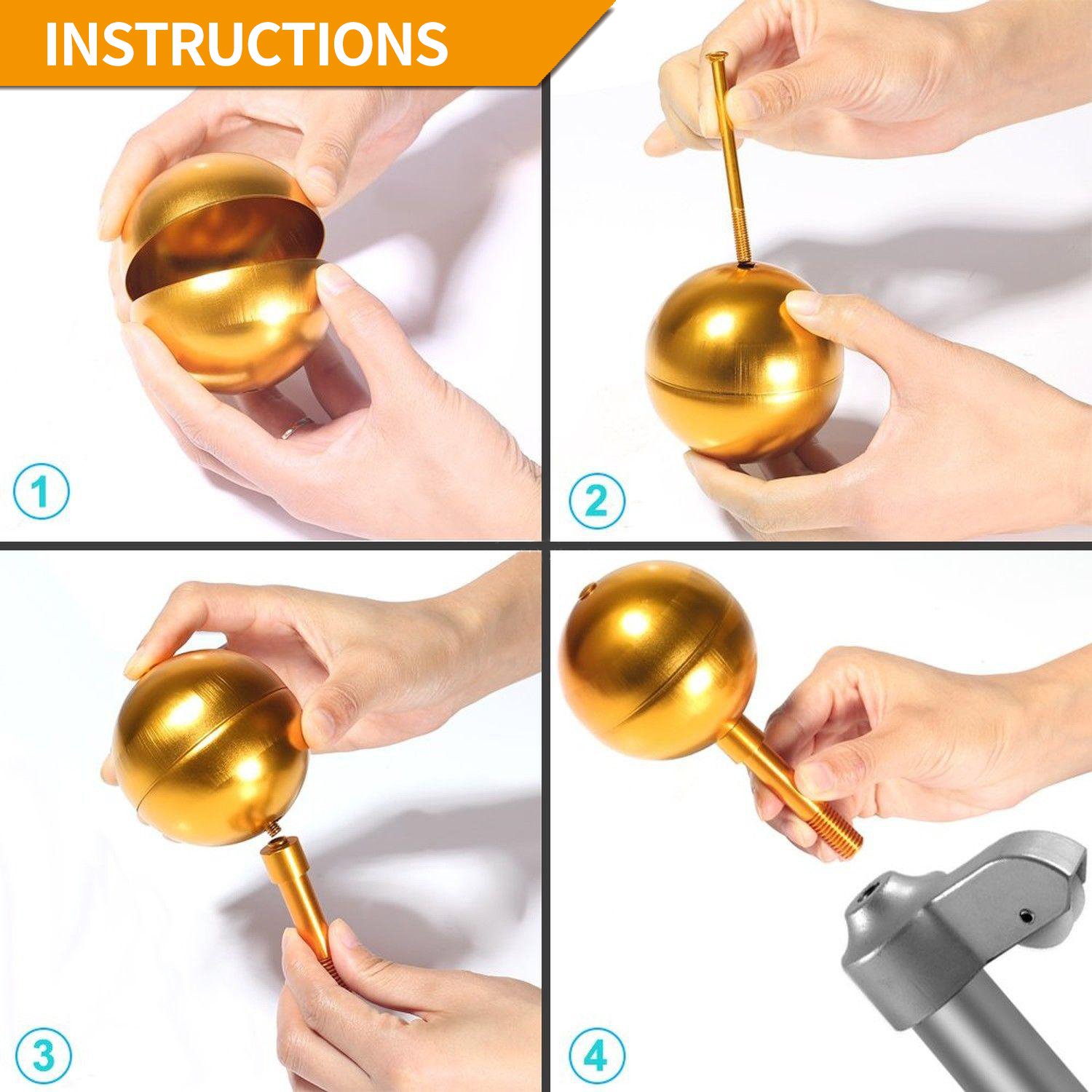 INSTRUCTIONS

1

2

3

4