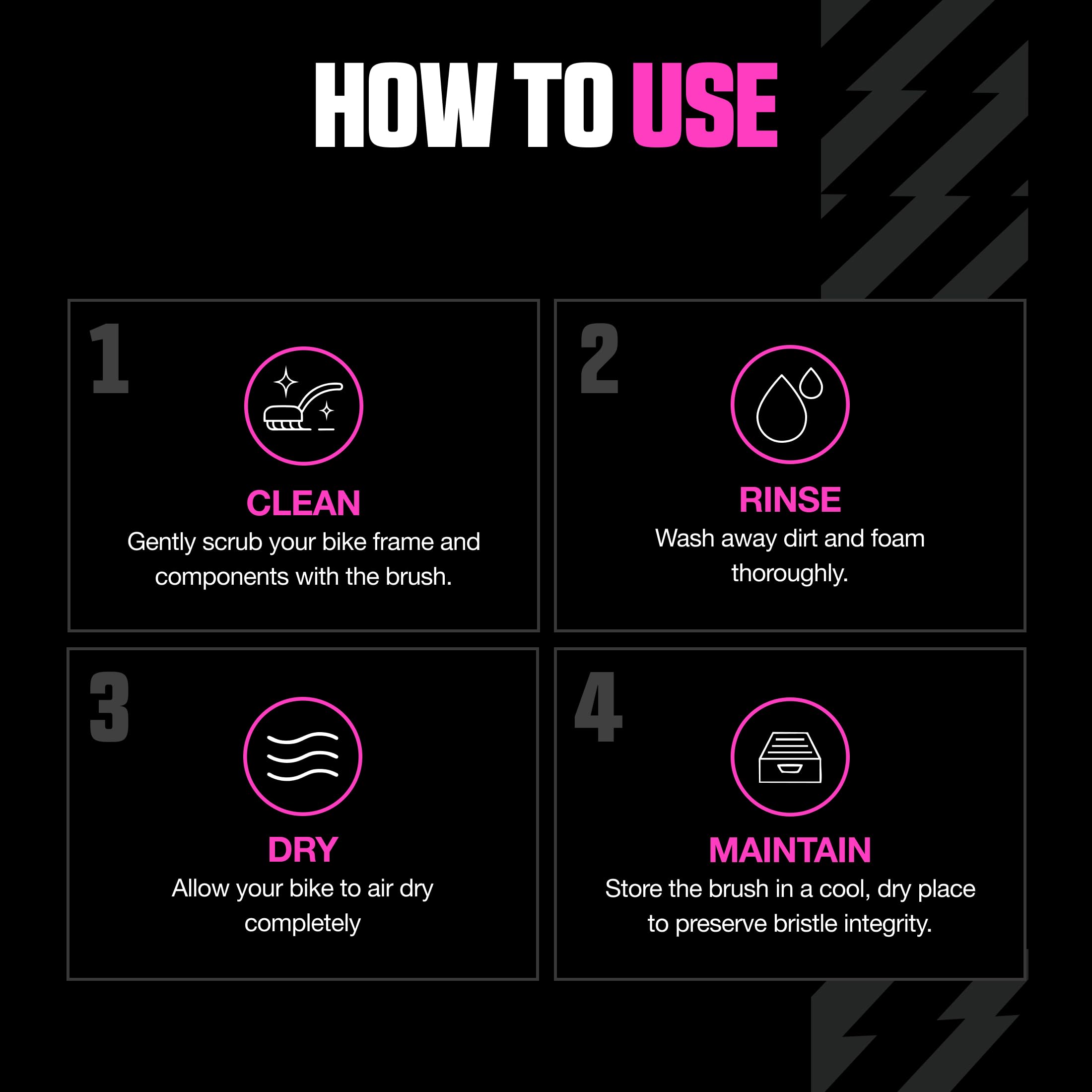 HOW TO USE

1

CLEAN

Gently scrub your bike frame and components with the brush.

2

RINSE

Wash away dirt and foam thoroughly.

3

DRY

Allow your bike to air dry completely

4

MAINTAIN

Store the brush in a cool, dry place to preserve bristle integrity.