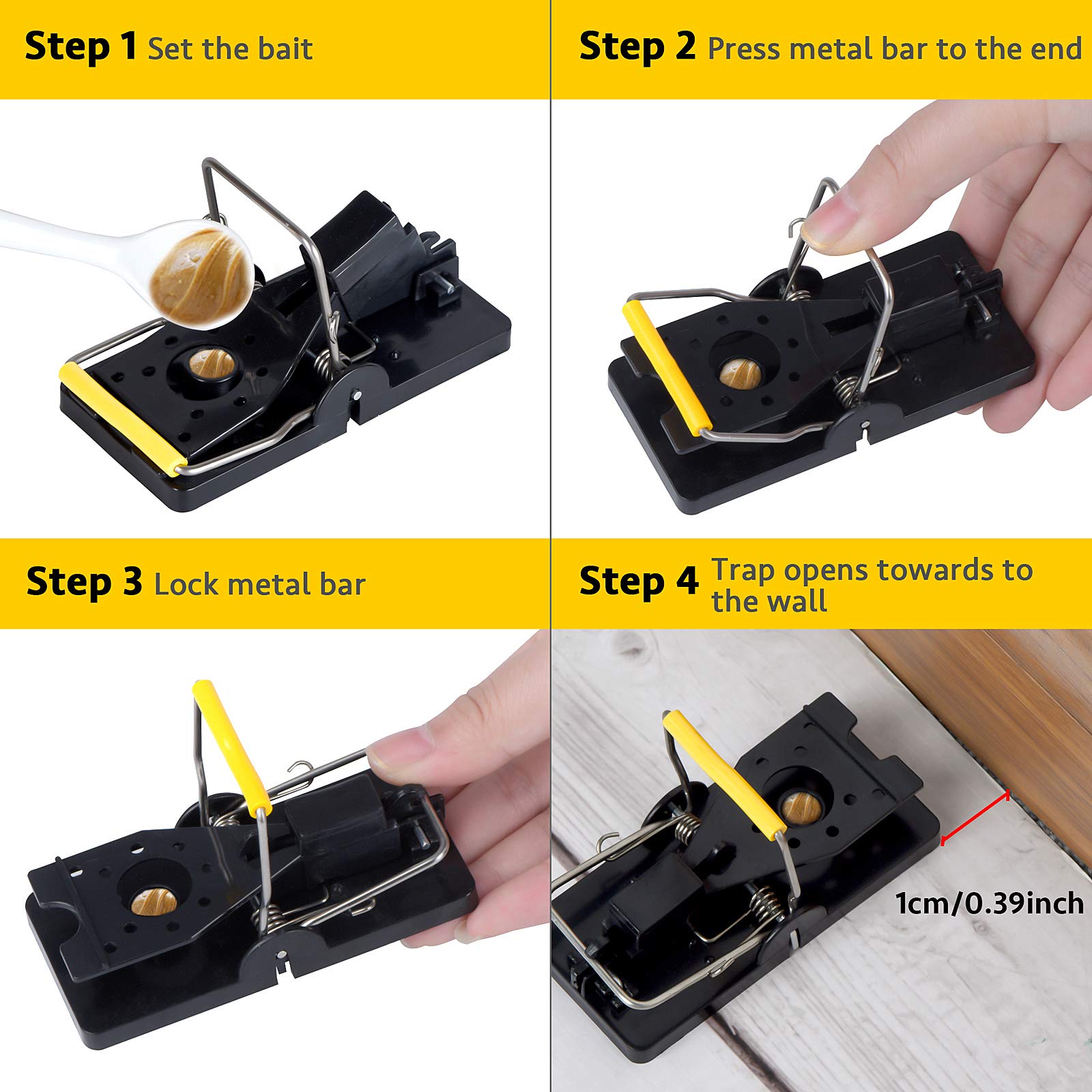 Step 1 Set the bait

Step 2 Press metal bar to the end

Step 3 Lock metal bar

Step 4 Trap opens towards to the wall

1cm/0.39inch