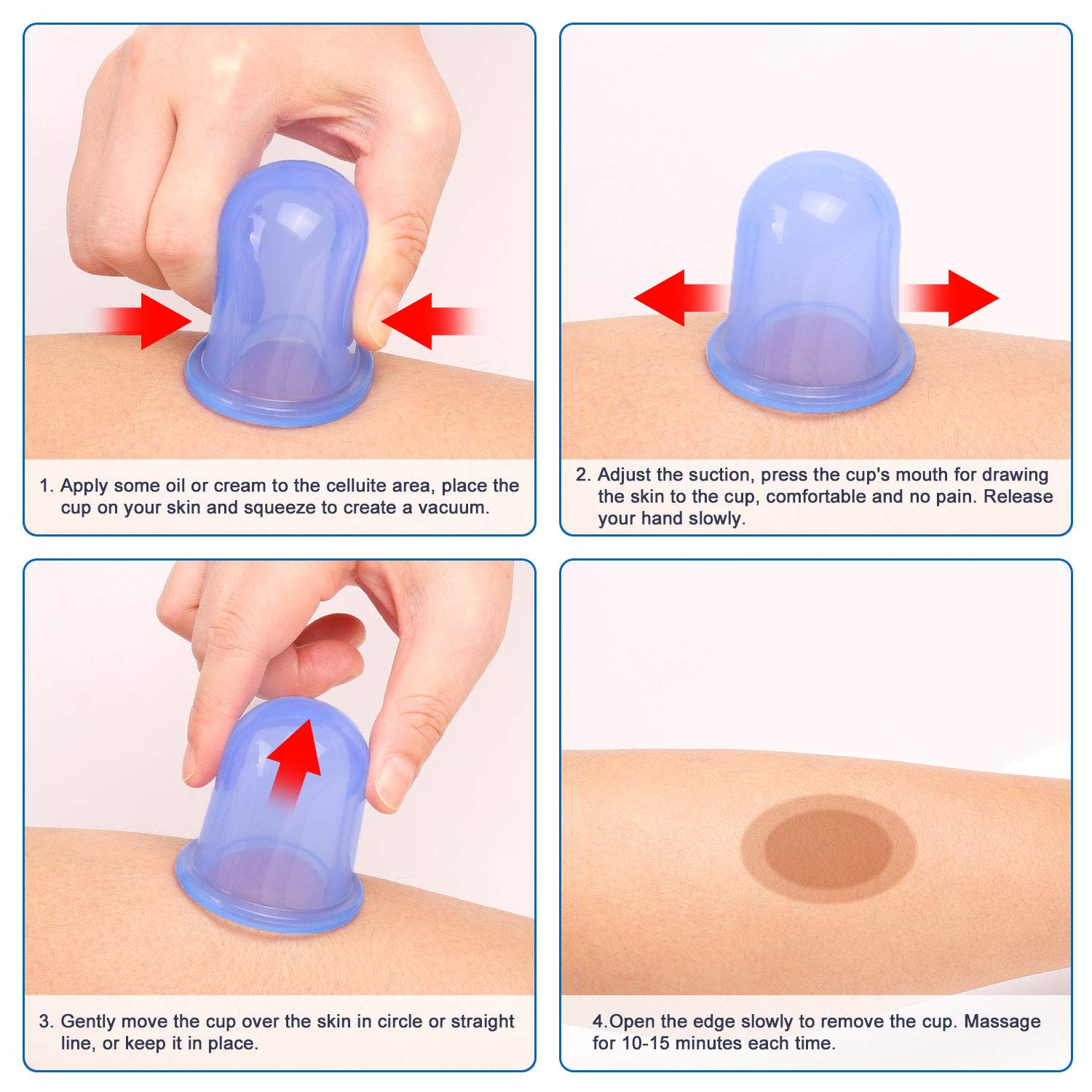 1. Apply some oil or cream to the celluite area, place the cup on your skin and squeeze to create a vacuum.

2. Adjust the suction, press the cup's mouth for drawing the skin to the cup, comfortable and no pain. Release your hand slowly.

3. Gently move the cup over the skin in circle or straight line, or keep it in place.

4.Open the edge slowly to remove the cup. Massage for 10-15 minutes each time.