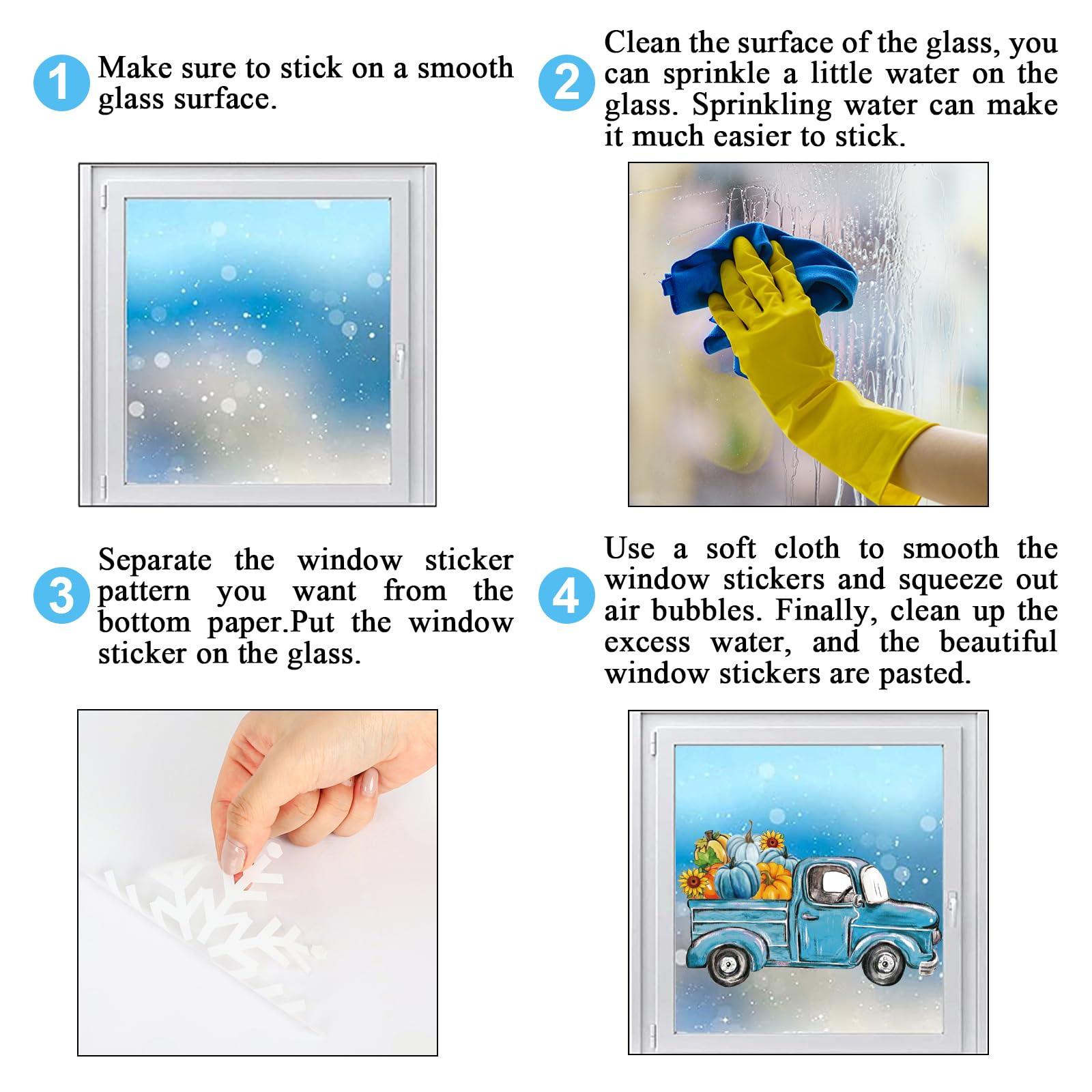 1 Make sure to stick on a smooth glass surface.

2 Clean the surface of the glass, you can sprinkle a little water on the glass. Sprinkling water can make it much easier to stick.

3 Separate the window sticker pattern you want from the bottom paper.Put the window sticker on the glass.

4 Use a soft cloth to smooth the window stickers and squeeze out air bubbles. Finally, clean up the excess water, and the beautiful window stickers are pasted.