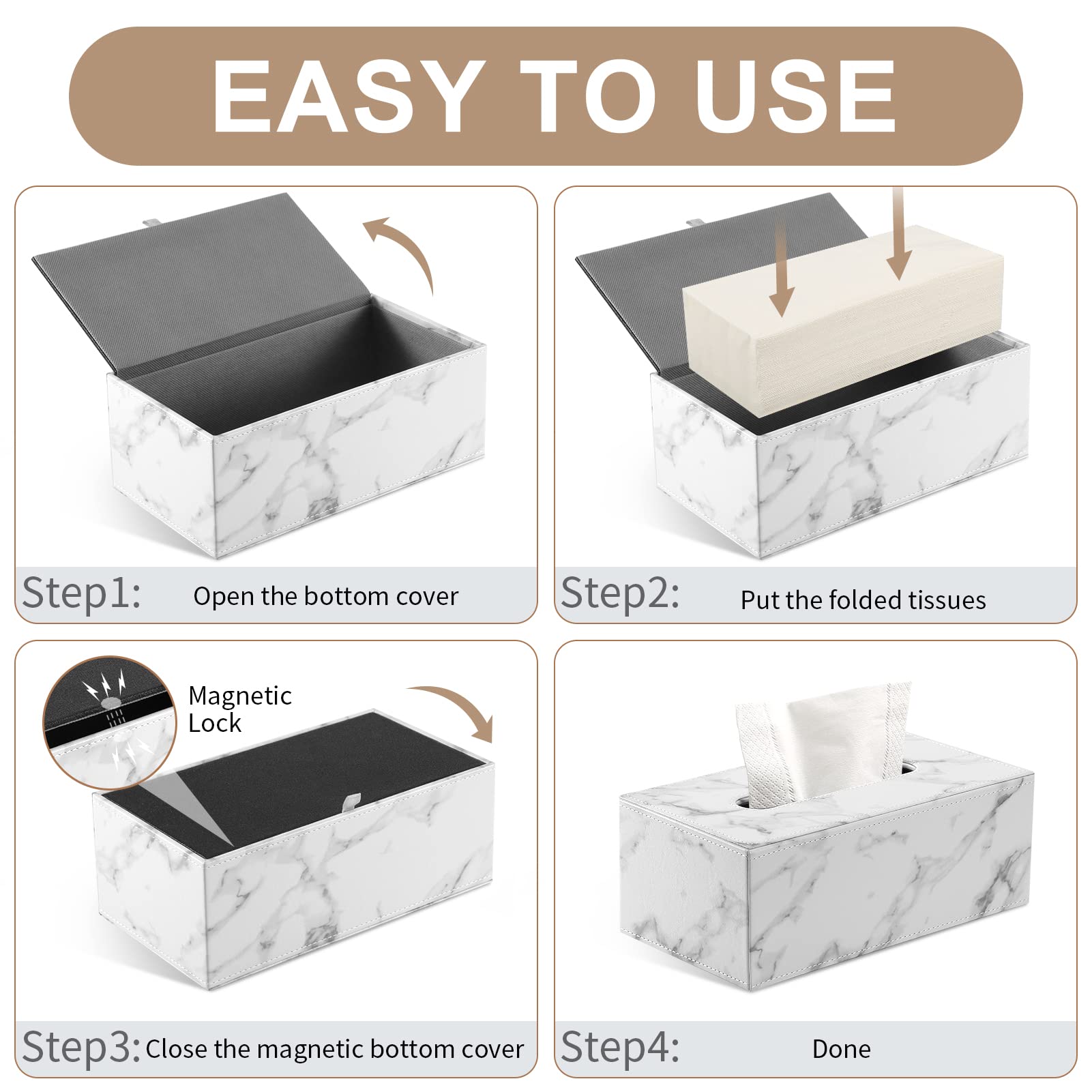 EASY TO USE

Step1: Open the bottom cover

Step2: Put the folded tissues

Magnetic Lock

Step3: Close the magnetic bottom cover

Step4: Done