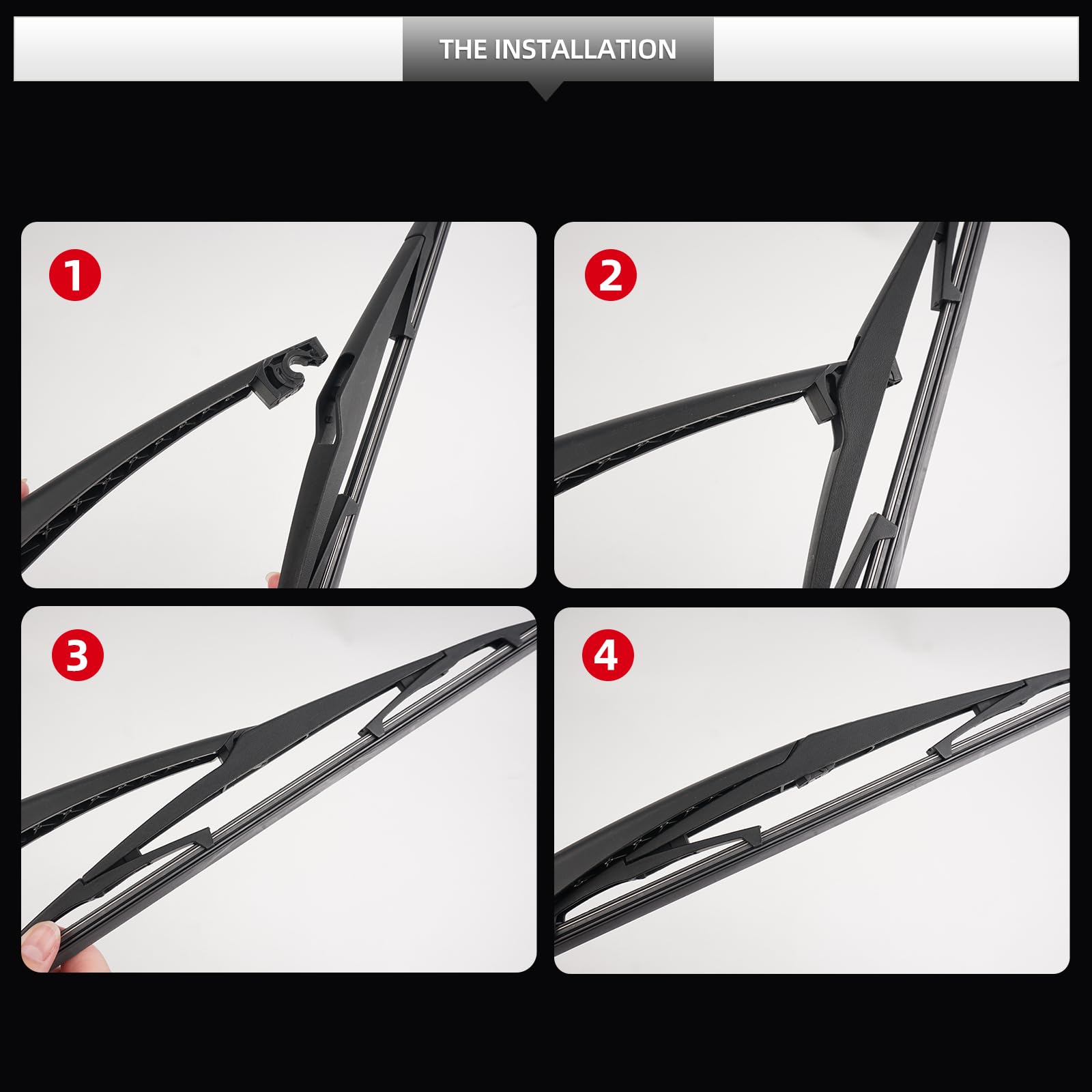 THE INSTALLATION

1

2

3

4