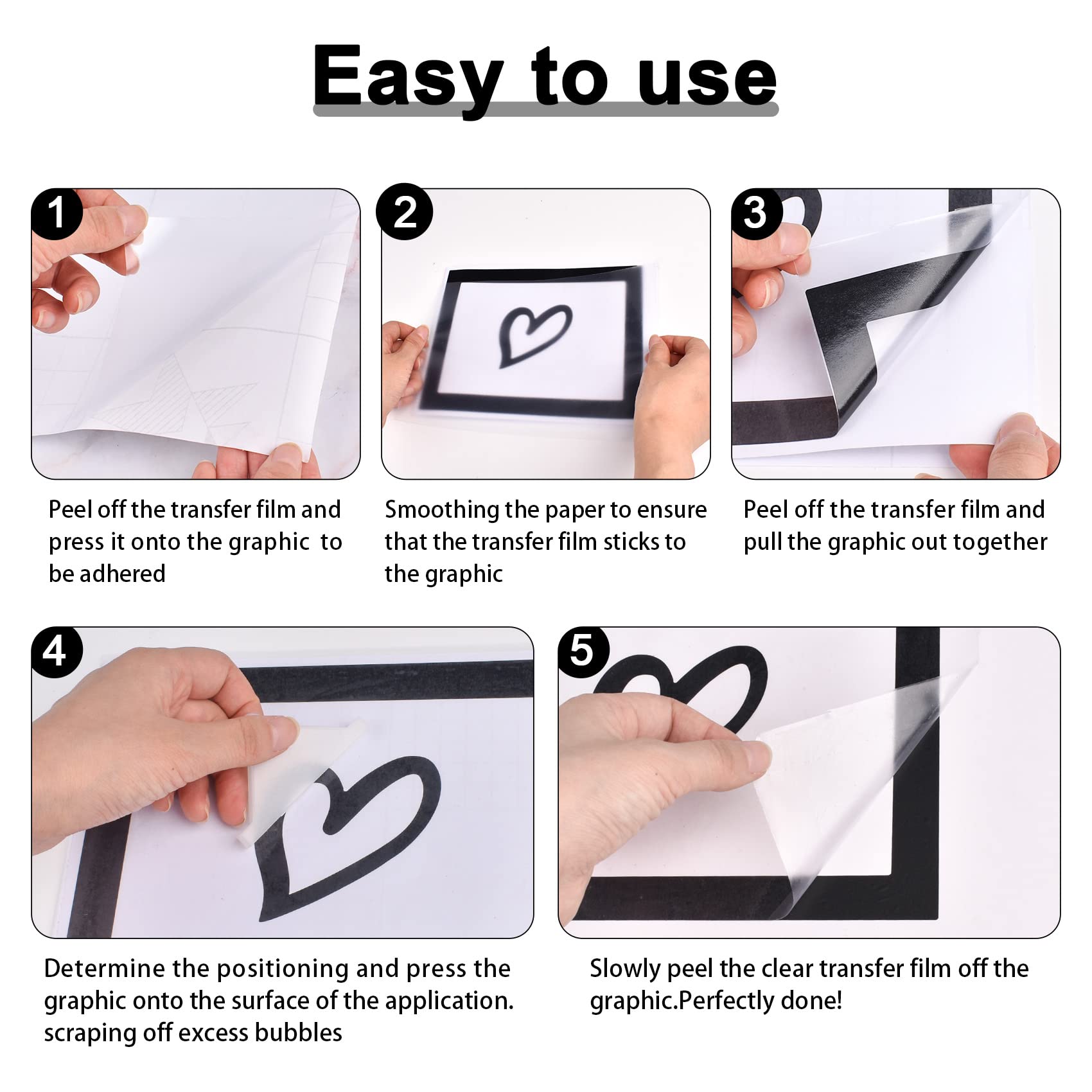 Easy to use

1

Peel off the transfer film and press it onto the graphic to be adhered

2

Smoothing the paper to ensure that the transfer film sticks to the graphic

3

Peel off the transfer film and pull the graphic out together

4

Determine the positioning and press the graphic onto the surface of the application. scraping off excess bubbles

5

Slowly peel the clear transfer film off the graphic.Perfectly done!