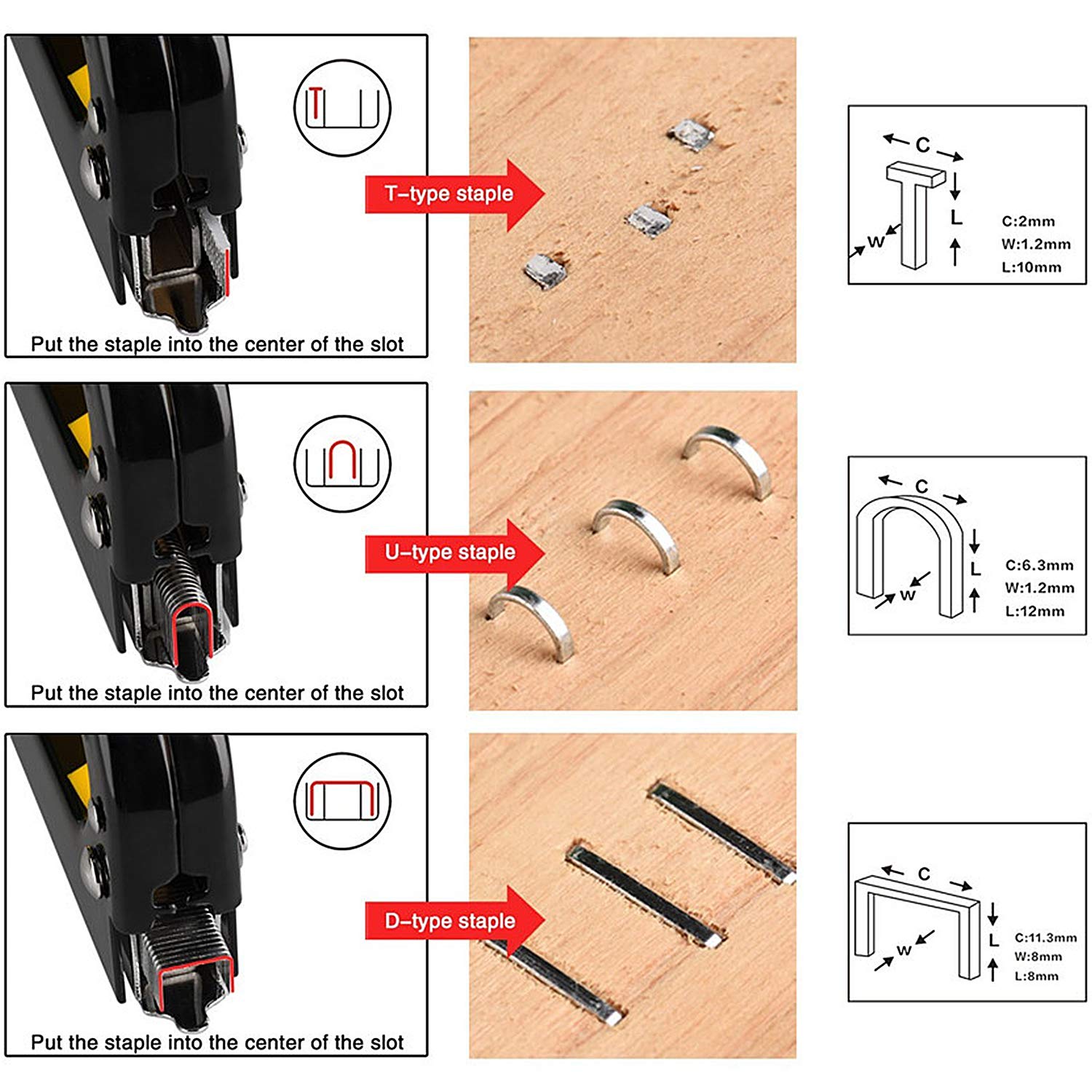 Put the staple into the center of the slot

T–type staple

C
L
W
C:2mm
W:1.2mm
L:10mm

Put the staple into the center of the slot

U–type staple

C
L
W
C:6.3mm
W:1.2mm
L:12mm

Put the staple into the center of the slot

D–type staple

C
L
W
C:11.3mm
W:8mm
L:8mm