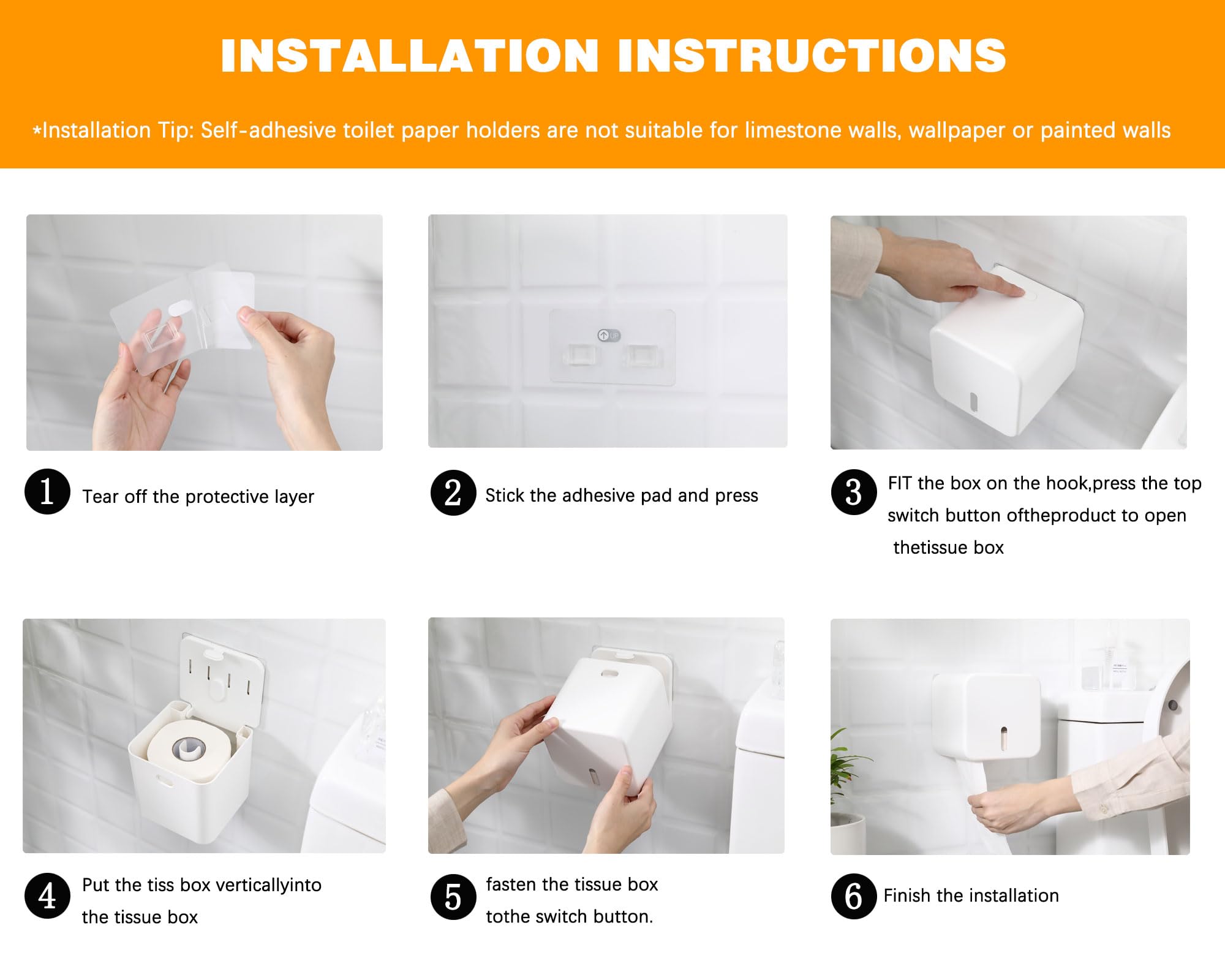 INSTALLATION INSTRUCTIONS

*Installation Tip: Self-adhesive toilet paper holders are not suitable for limestone walls, wallpaper or painted walls

UP

1 Tear off the protective layer

2 Stick the adhesive pad and press

3 FIT the box on the hook,press the top switch button oftheproduct to open thetissue box

4 Put the tiss box verticallyinto the tissue box

5 fasten the tissue box tothe switch button.

6 Finish the installation