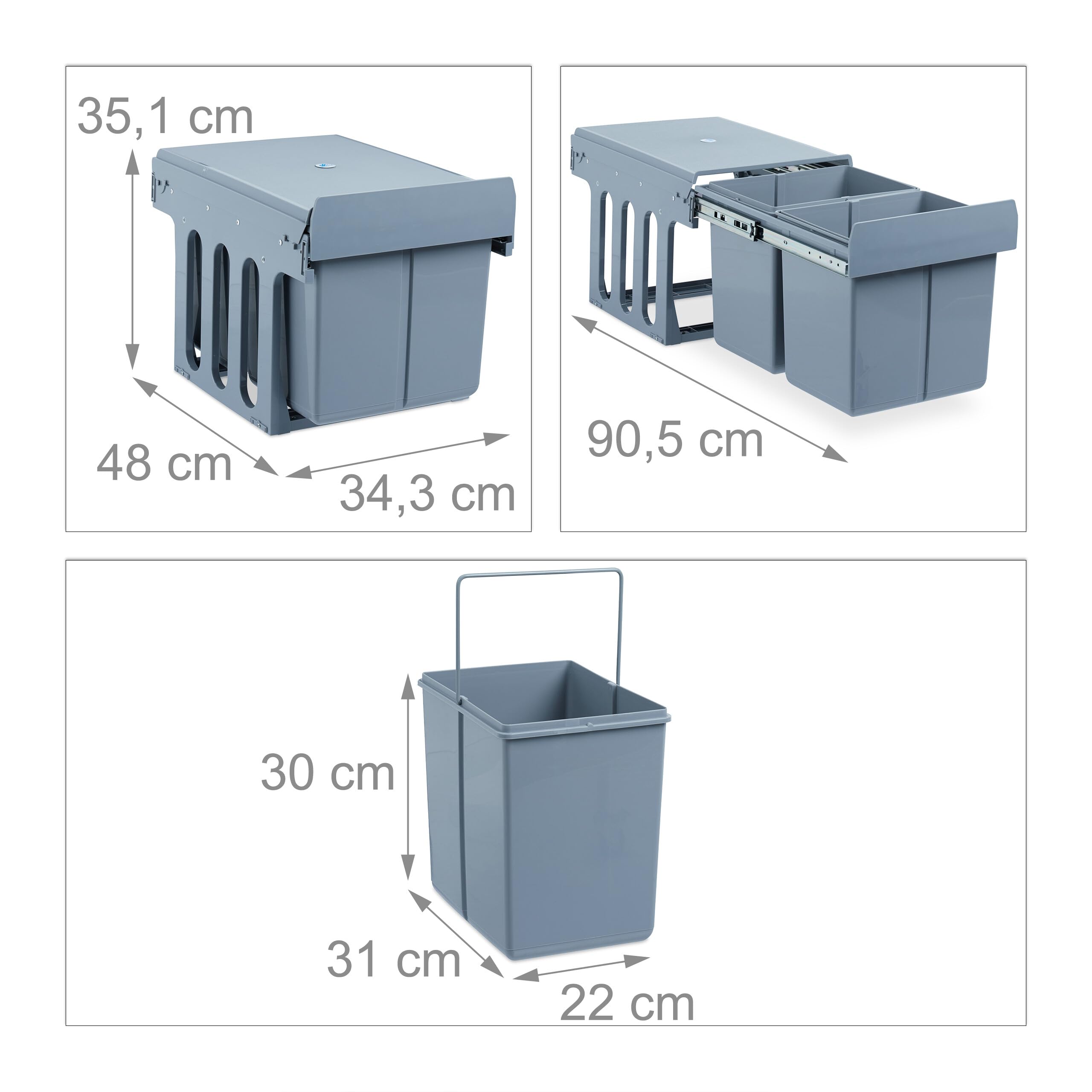 35,1 cm

48 cm

34,3 cm

90,5 cm

30 cm

31 cm

22 cm