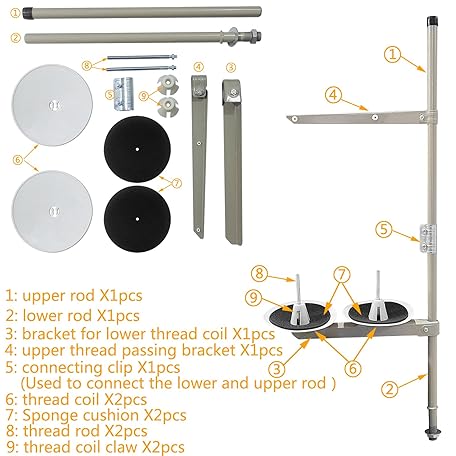 ①
②
⑧
④
③
⑤
⑨
⑥
⑦
①
④
⑤
⑧
⑦
⑨
③
⑥
②

1: upper rod X1pcs
2: lower rod X1pcs
3: bracket for lower thread coil X1pcs
4: upper thread passing bracket X1pcs
5: connecting clip X1pcs
(Used to connect the lower and upper rod )
6: thread coil X2pcs
7: Sponge cushion X2pcs
8: thread rod X2pcs
9: thread coil claw X2pcs