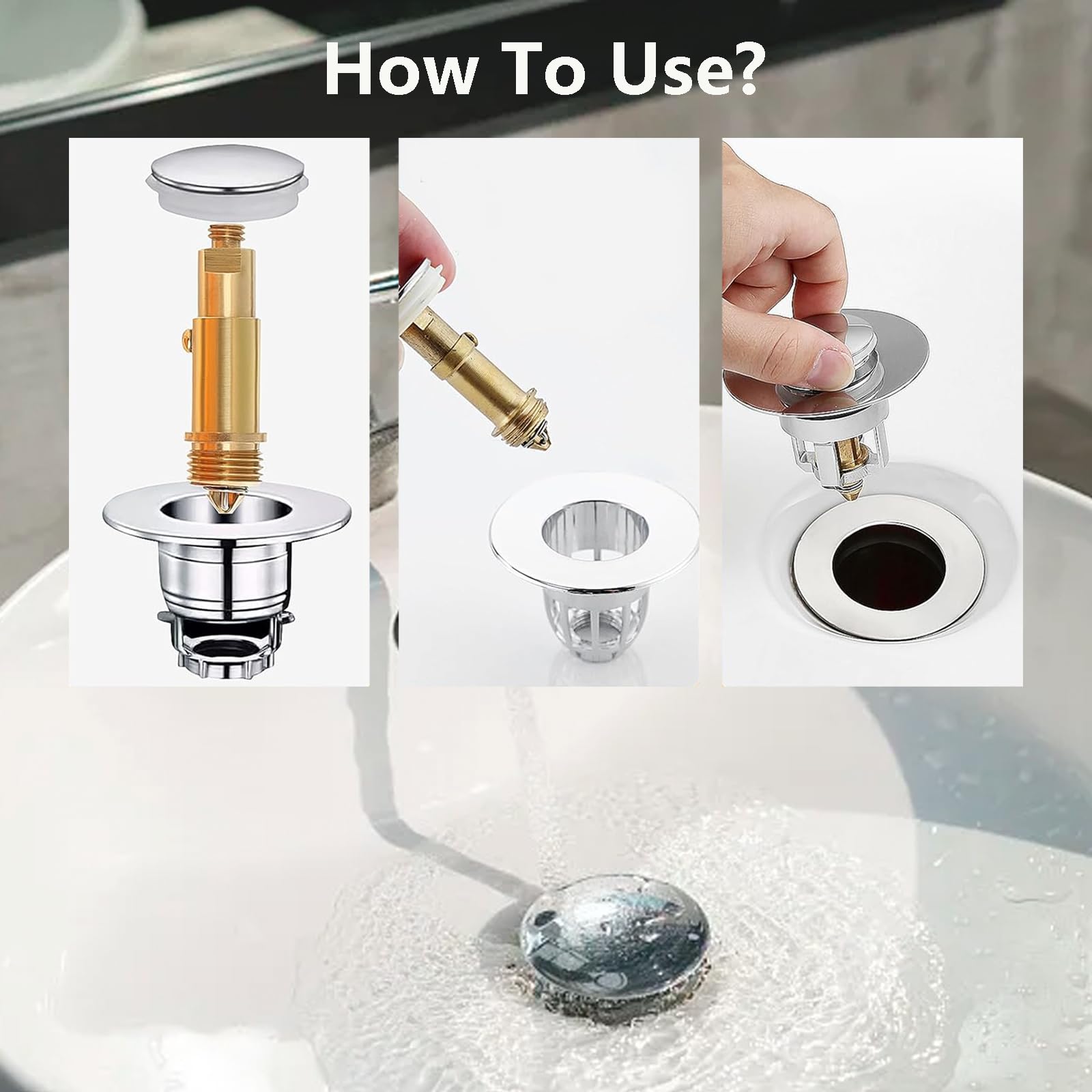 How To Use?