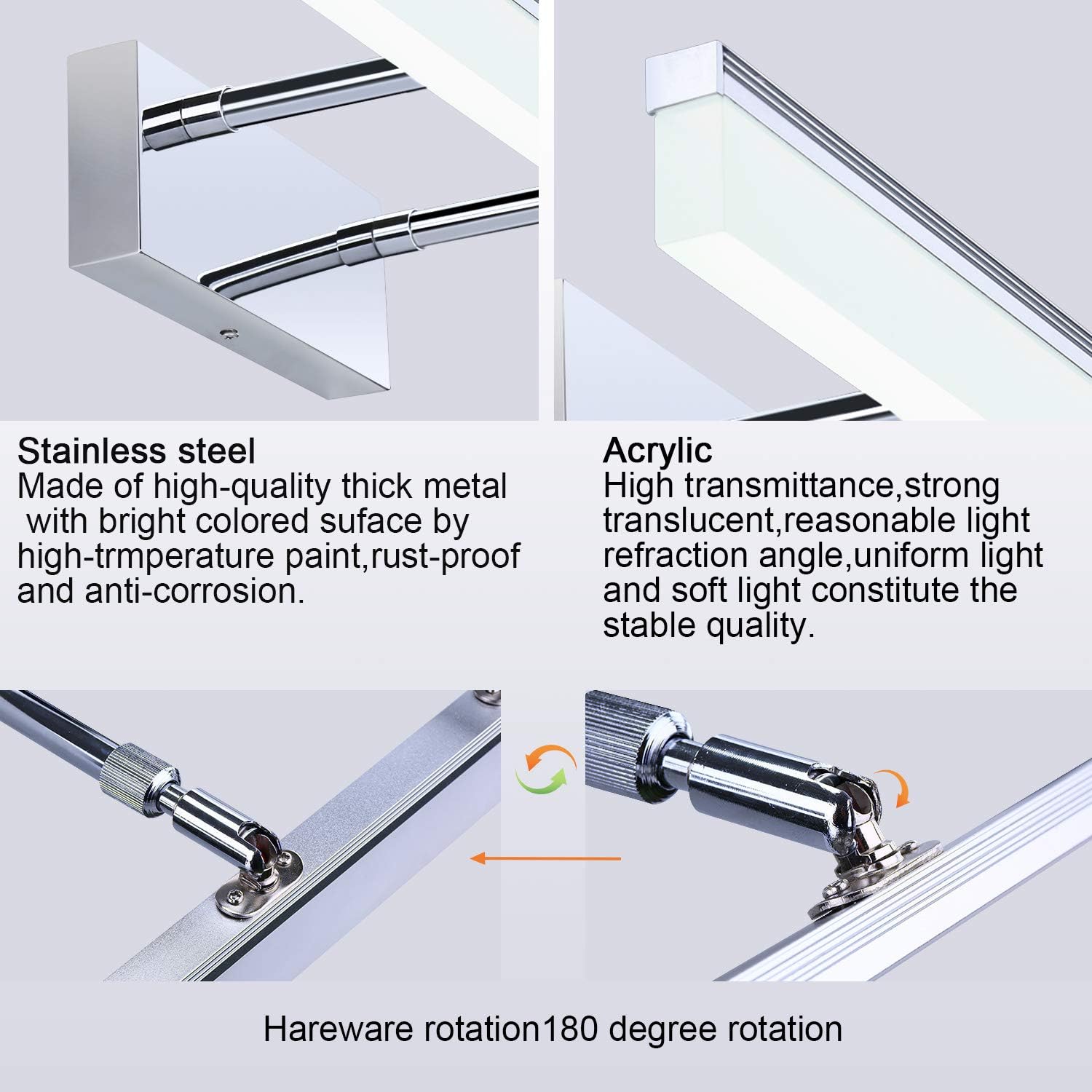 Stainless steel
Made of high-quality thick metal with bright colored suface by high-trmperature paint,rust-proof and anti-corrosion.

Acrylic
High transmittance,strong translucent,reasonable light refraction angle,uniform light and soft light constitute the stable quality.

Hareware rotation180 degree rotation