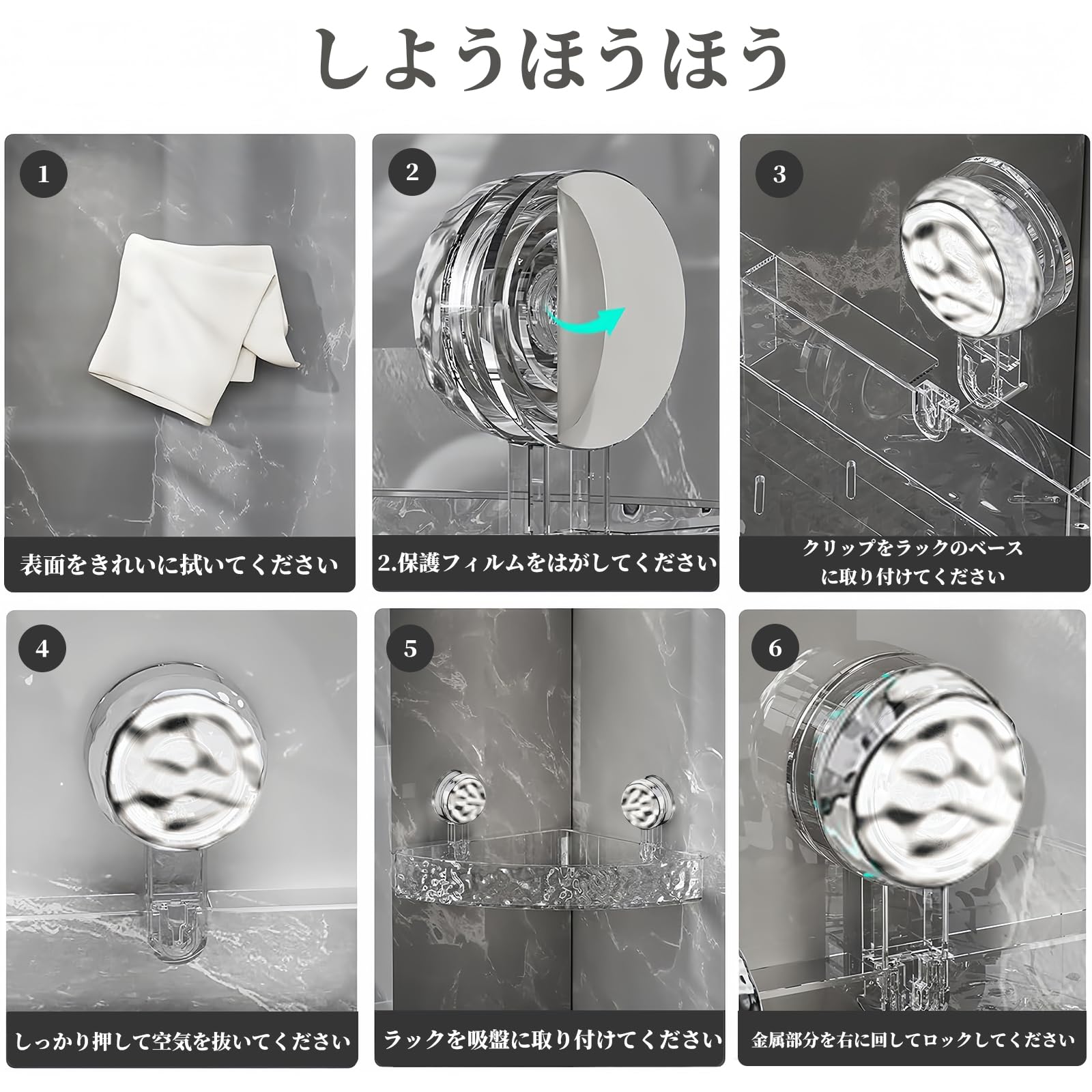 しようほうほう

1

表面をきれいに拭いてください

2

2.保護フィルムをはがしてください

3

クリップをラックのベースに取り付けてください

4

しっかり押して空気を抜いてください

5

ラックを吸盤に取り付けてください

6

金属部分を右に回してロックしてください