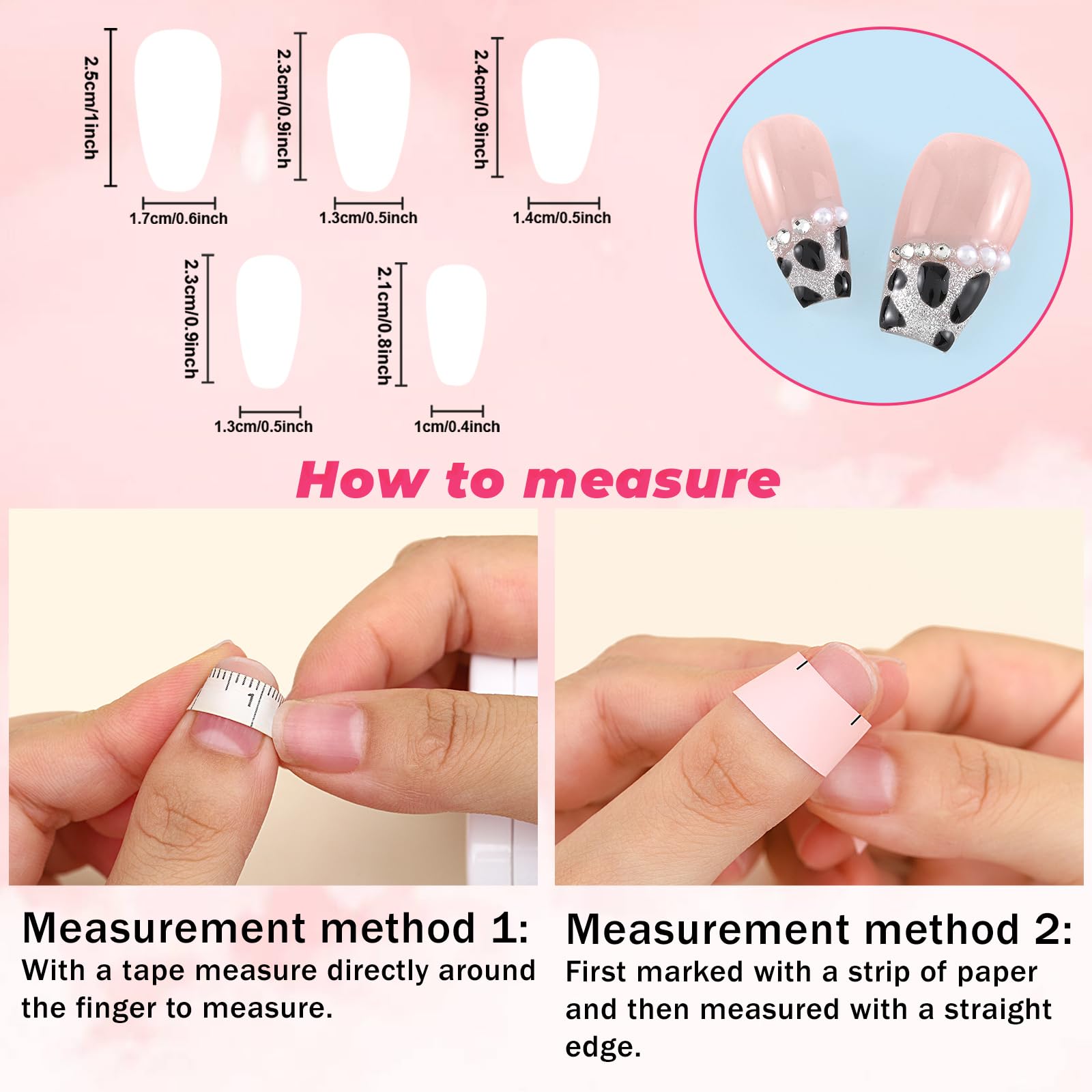 2.5cm/1inch

1.7cm/0.6inch

2.3cm/0.9inch

1.3cm/0.5inch

2.4cm/0.9inch

1.4cm/0.5inch

2.3cm/0.9inch

1.3cm/0.5inch

2.1cm/0.8inch

1cm/0.4inch

How to measure

1

Measurement method 1:
With a tape measure directly around the finger to measure.

Measurement method 2:
First marked with a strip of paper and then measured with a straight edge.