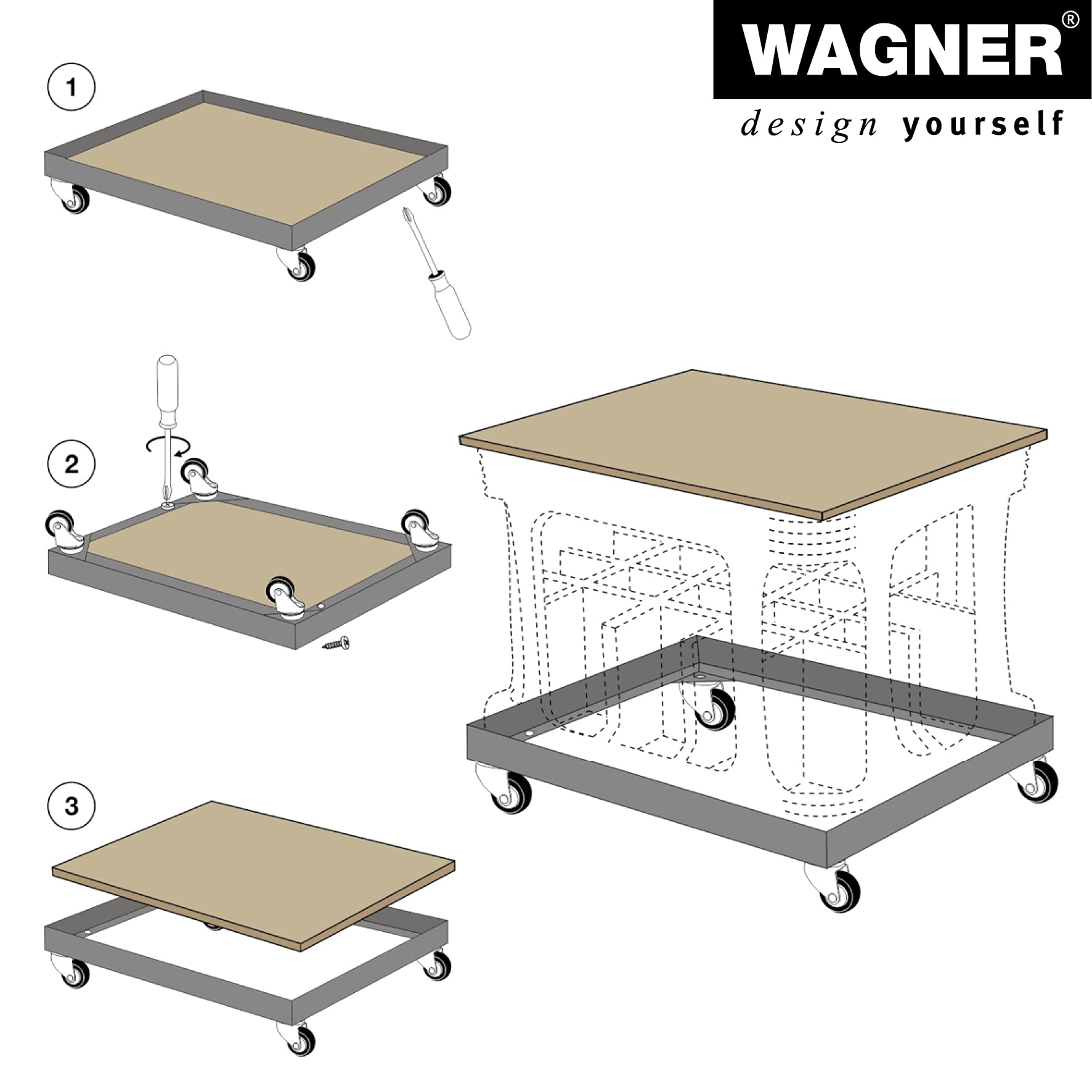 WAGNER®
design yourself

1

2

3