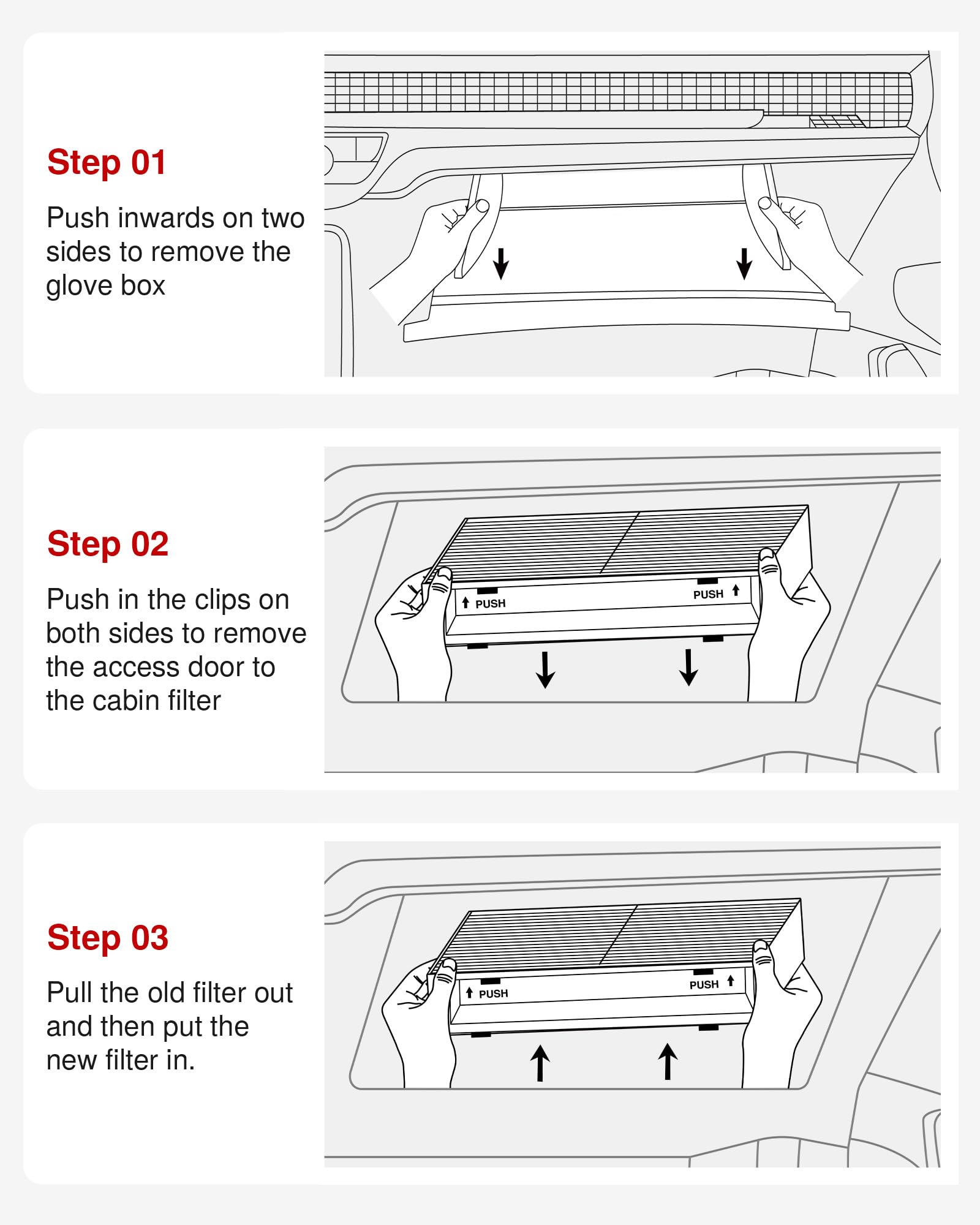 Step 01

Push inwards on two sides to remove the glove box

Step 02

Push in the clips on both sides to remove the access door to the cabin filter

PUSH

PUSH

Step 03

Pull the old filter out and then put the new filter in.

PUSH

PUSH