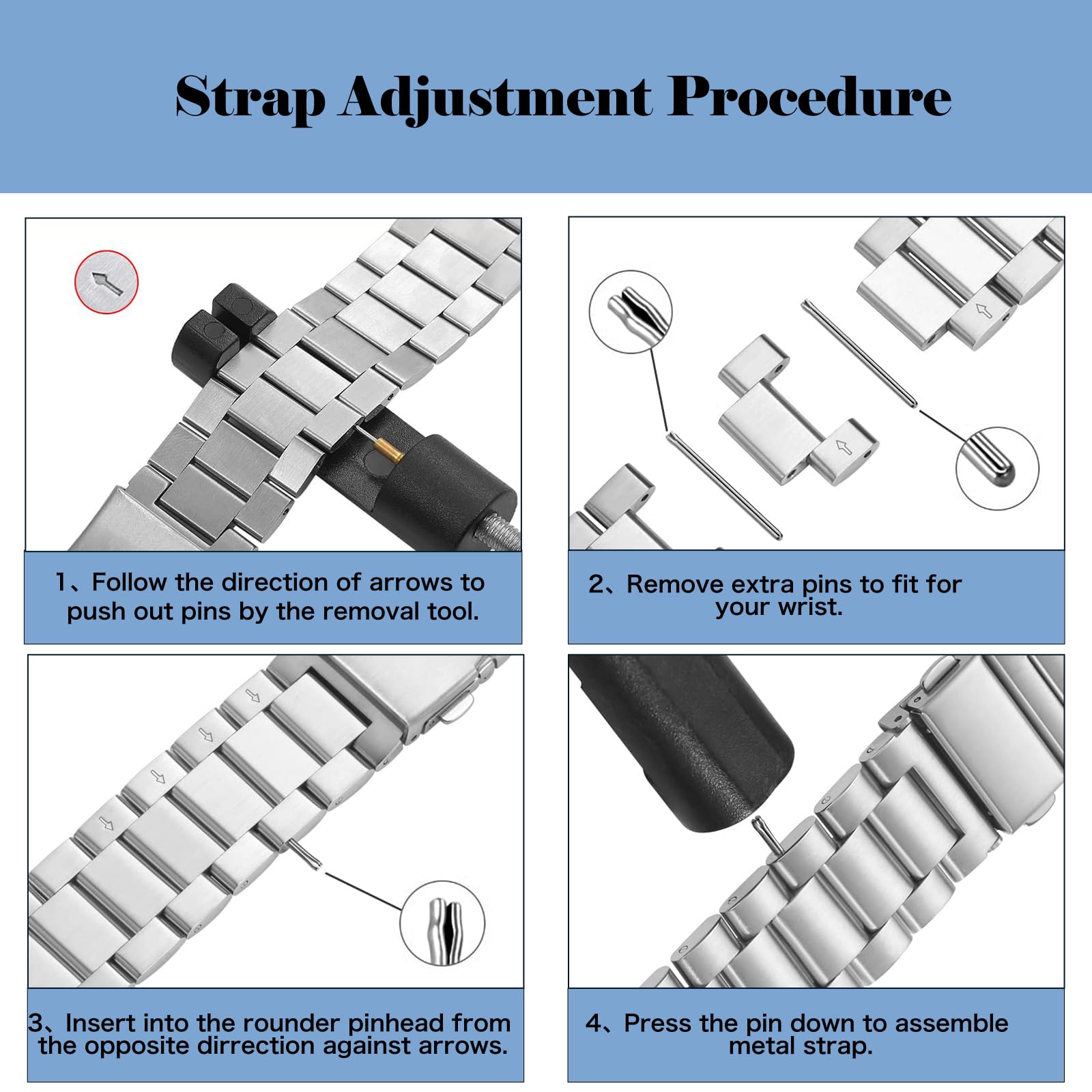 Strap Adjustment Procedure

1、Follow the direction of arrows to push out pins by the removal tool.

2、Remove extra pins to fit for your wrist.

3、Insert into the rounder pinhead from the opposite dirrection against arrows.

4、Press the pin down to assemble metal strap.