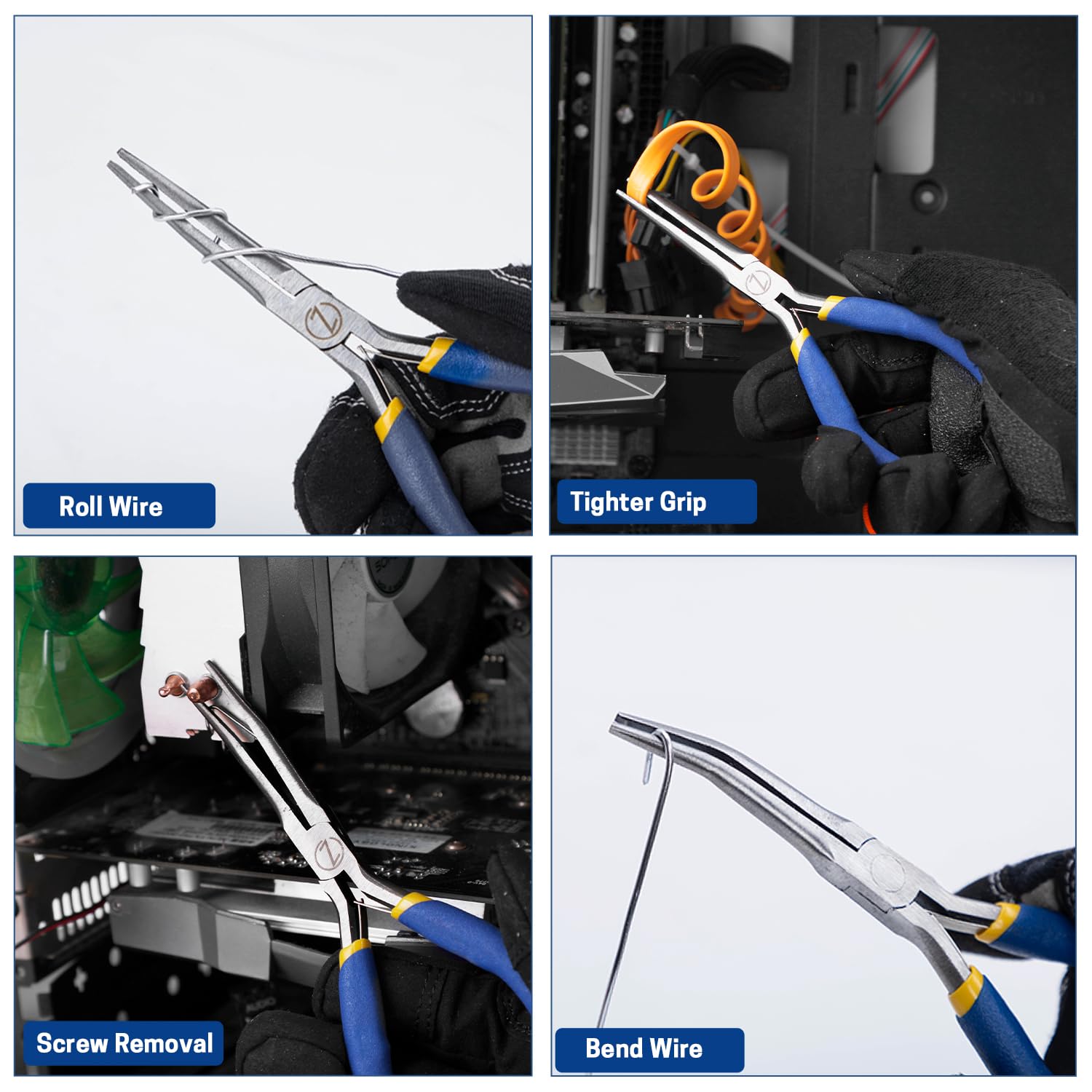 Roll Wire

Tighter Grip

Screw Removal

Bend Wire