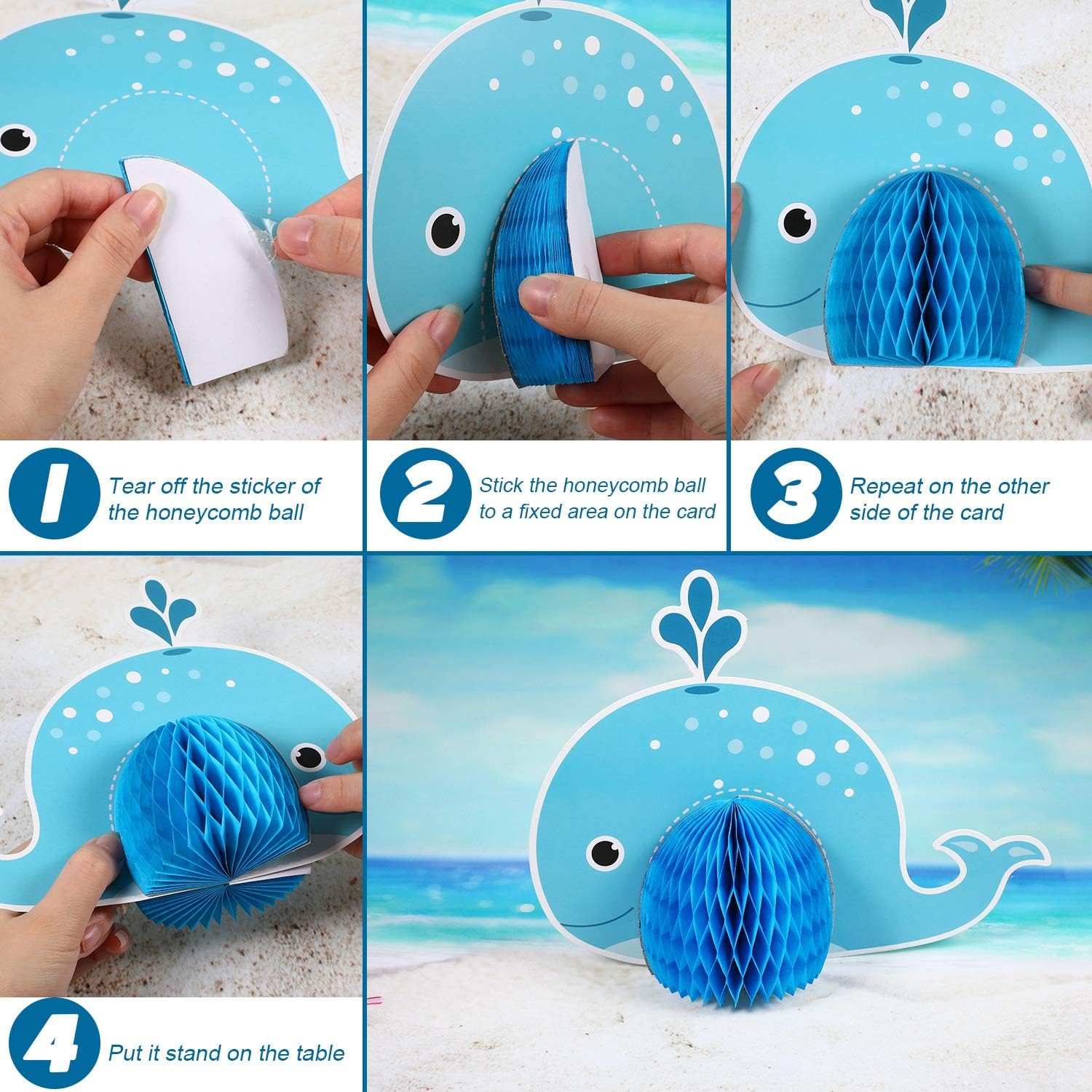 1 Tear off the sticker of the honeycomb ball

2 Stick the honeycomb ball to a fixed area on the card

3 Repeat on the other side of the card

4 Put it stand on the table