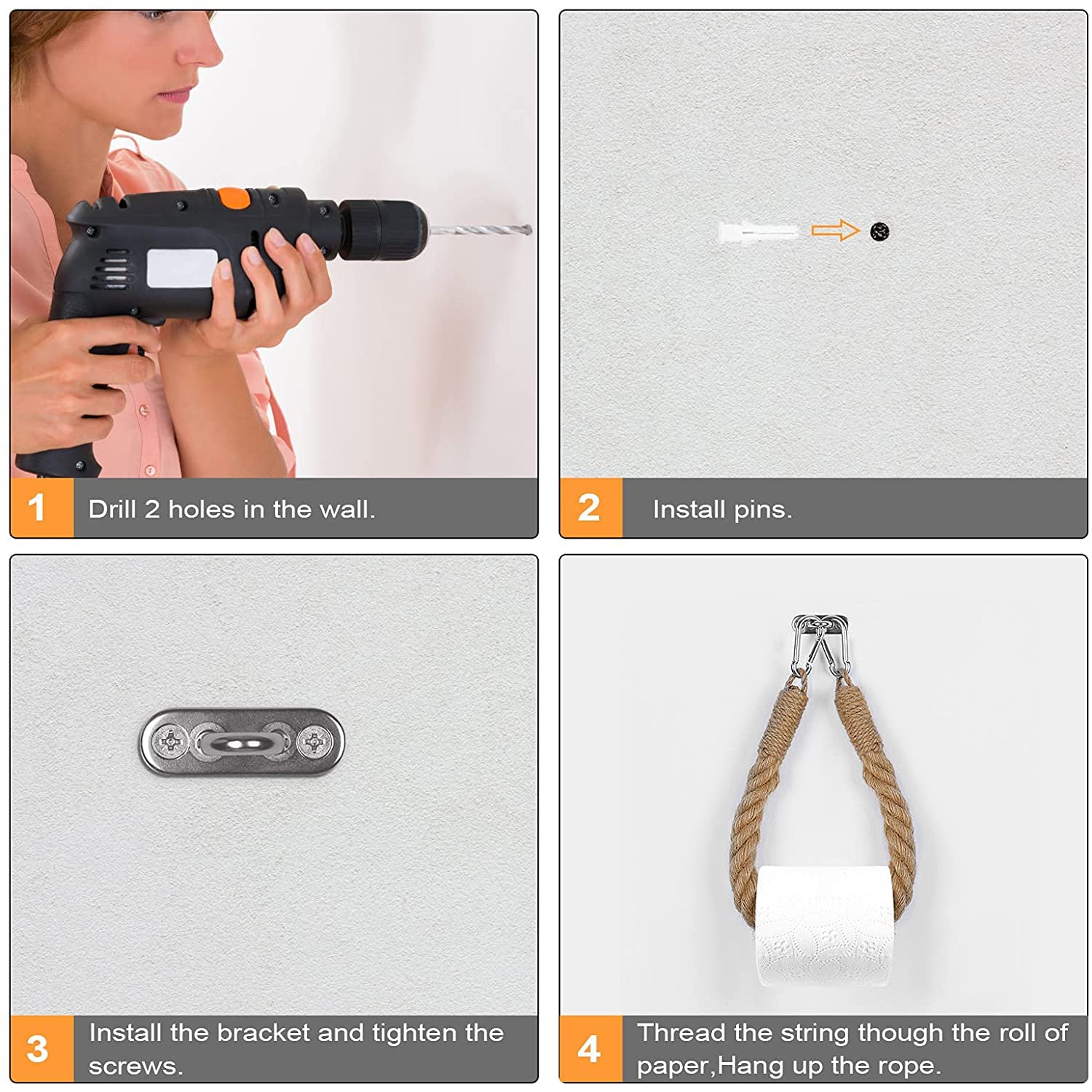 1 Drill 2 holes in the wall.

2 Install pins.

3 Install the bracket and tighten the screws.

4 Thread the string though the roll of paper,Hang up the rope.