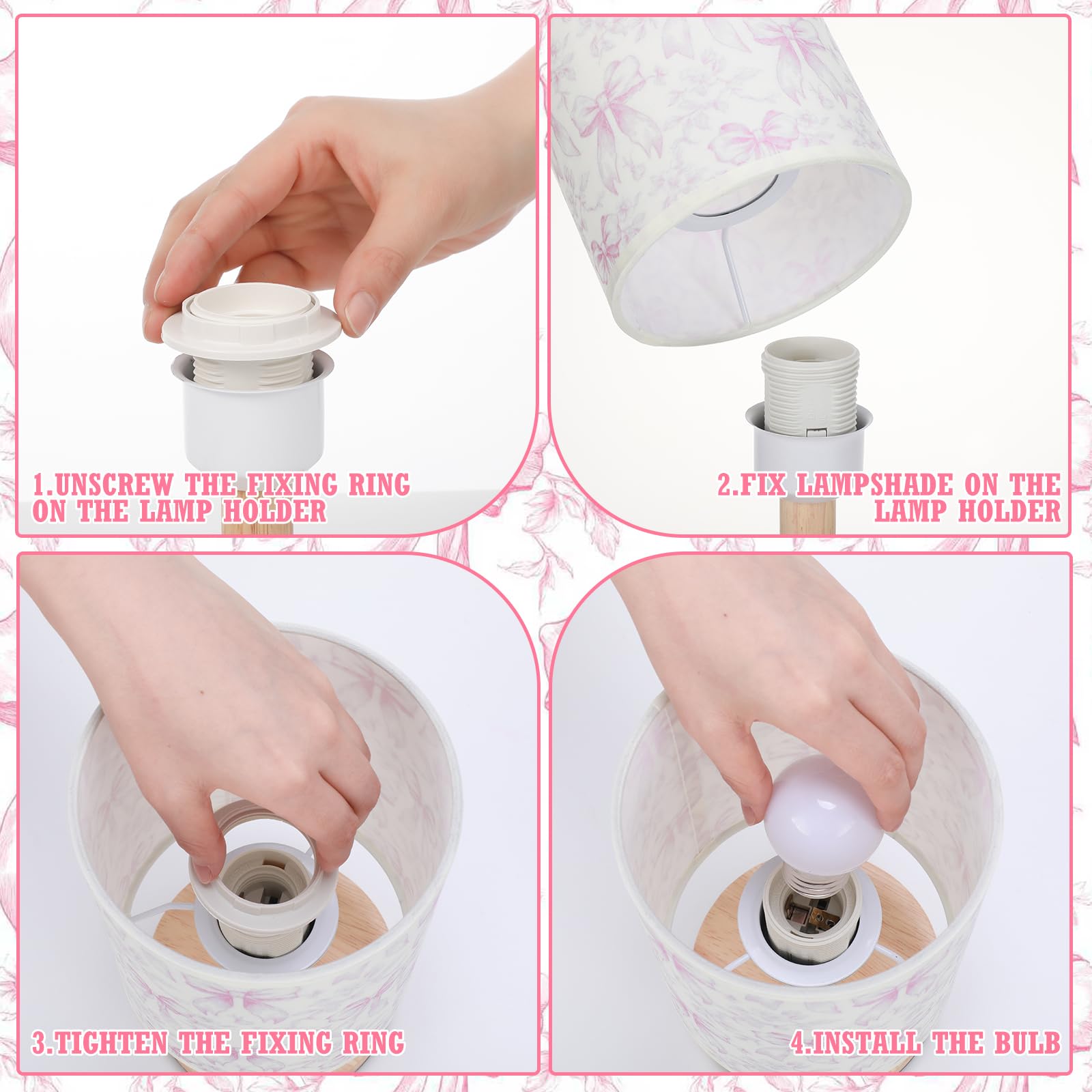 1.UNSCREW THE FIXING RING ON THE LAMP HOLDER

2.FIX LAMPSHADE ON THE LAMP HOLDER

3.TIGHTEN THE FIXING RING

4.INSTALL THE BULB