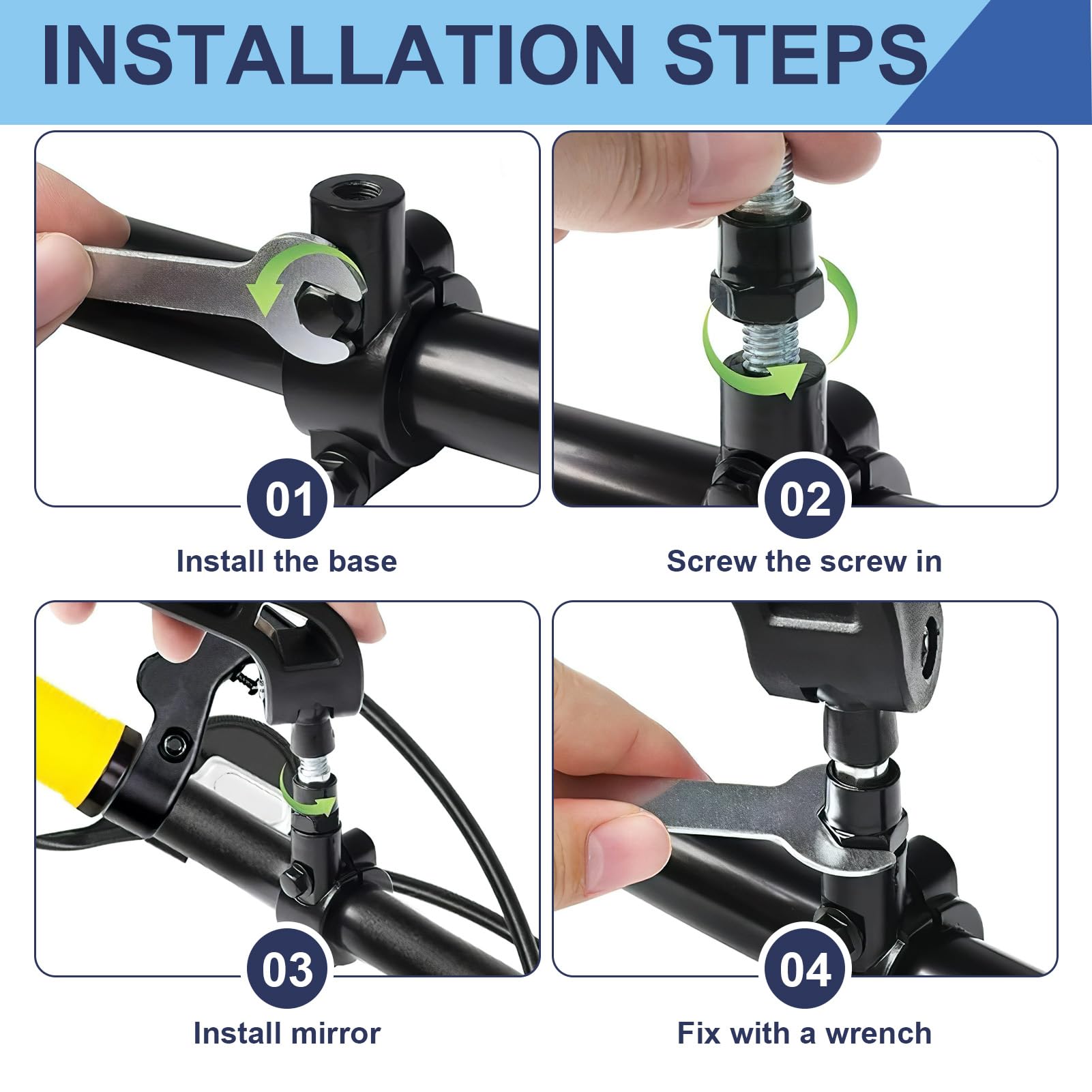 INSTALLATION STEPS

01
Install the base

02
Screw the screw in

03
Install mirror

04
Fix with a wrench