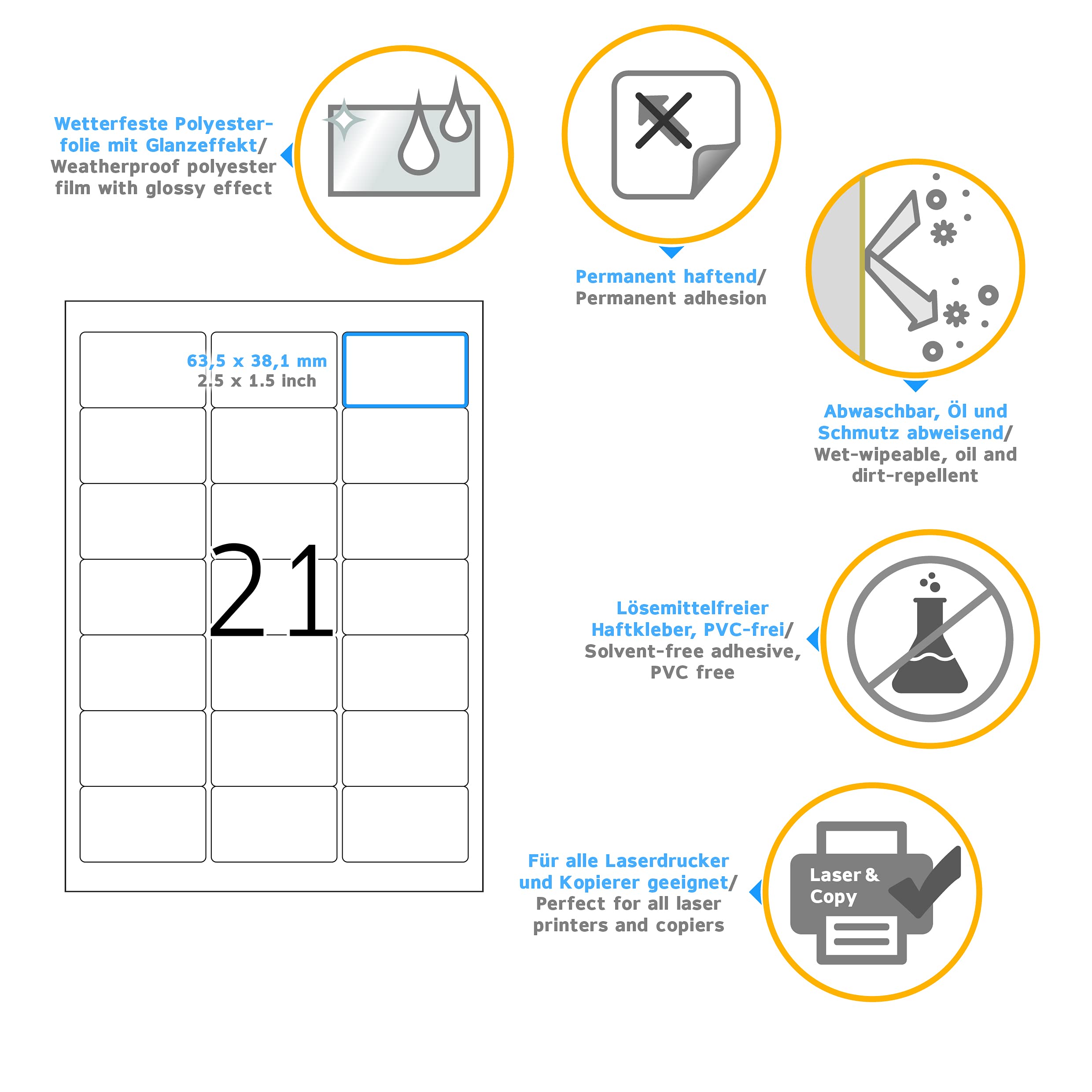 Wetterfeste Polyesterfolie mit Glanzeffekt/ Weatherproof polyester film with glossy effect

Permanent haftend/ Permanent adhesion

Abwaschbar, Öl und Schmutz abweisend/ Wet-wipeable, oil and dirt-repellent

63,5 x 38,1 mm
2.5 x 1.5 inch

21

Lösemittelfreier Haftkleber, PVC-frei/ Solvent-free adhesive, PVC free

Für alle Laserdrucker und Kopierer geeignet/ Perfect for all laser printers and copiers

Laser & Copy