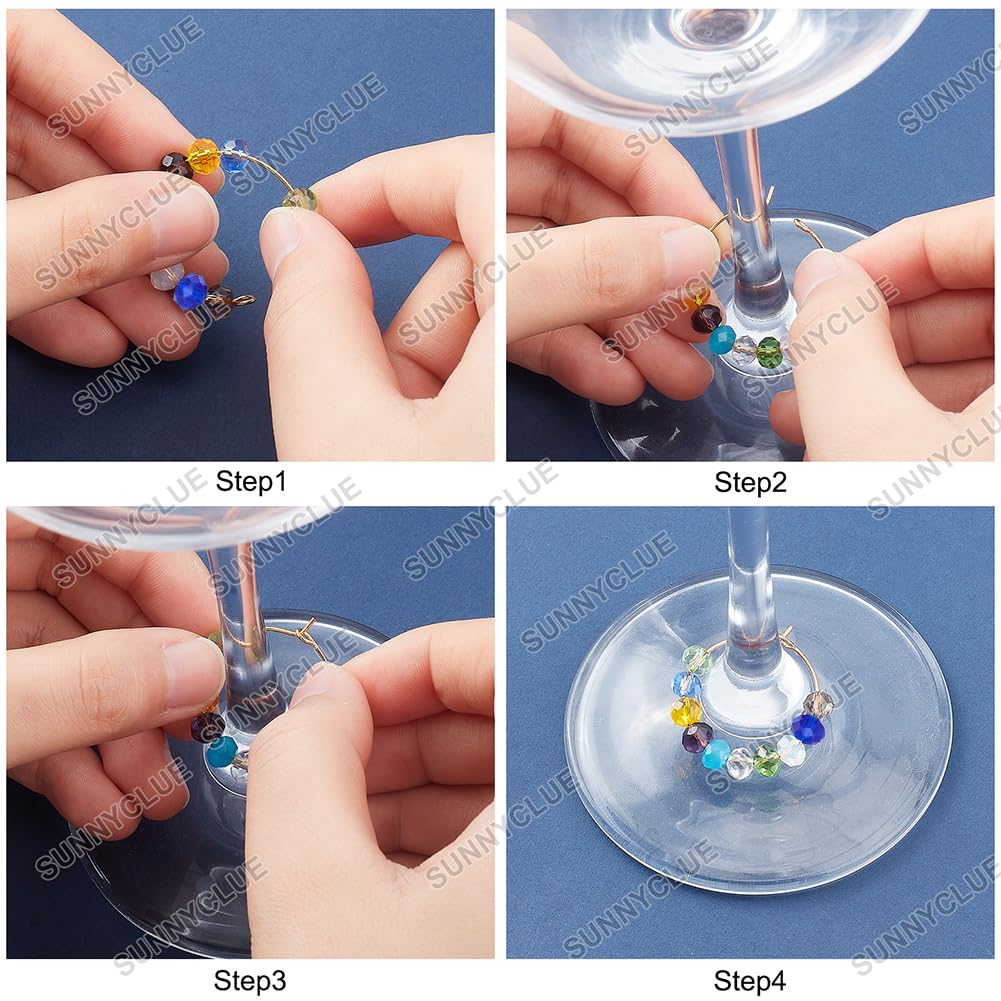 SUNNYCLUE

Step1

Step2

Step3

Step4