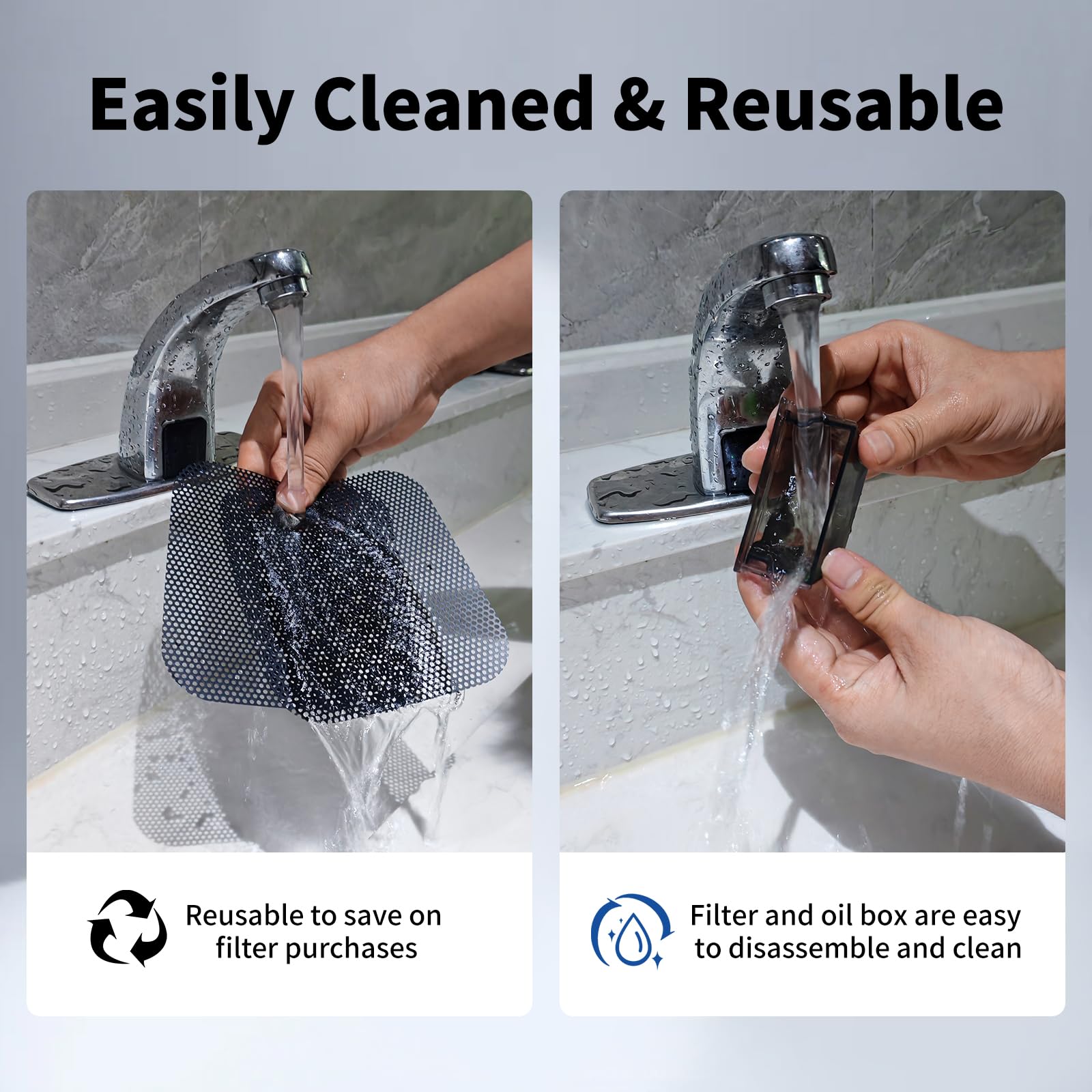 Easily Cleaned & Reusable

Reusable to save on filter purchases

Filter and oil box are easy to disassemble and clean