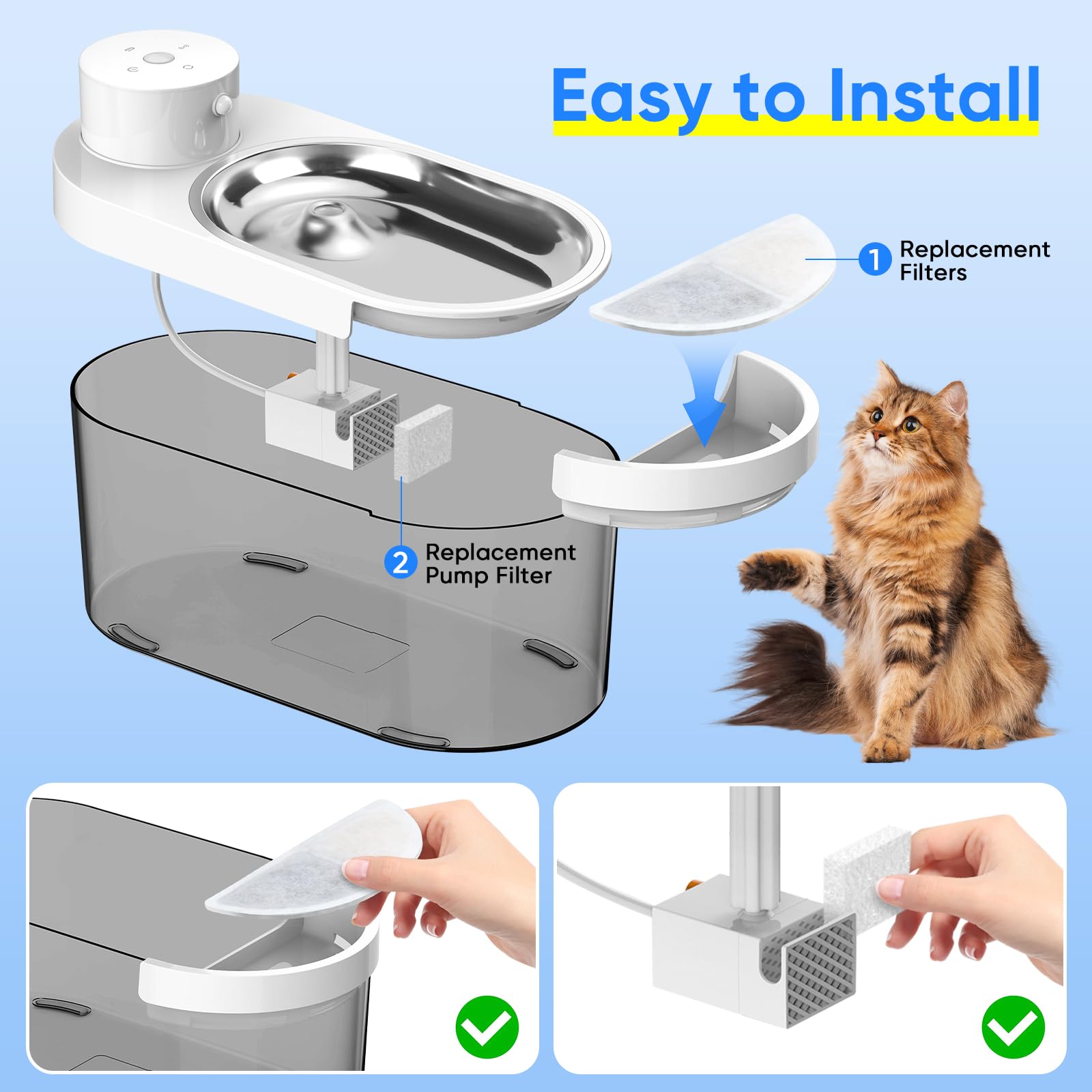 Easy to Install

1 Replacement Filters

2 Replacement Pump Filter