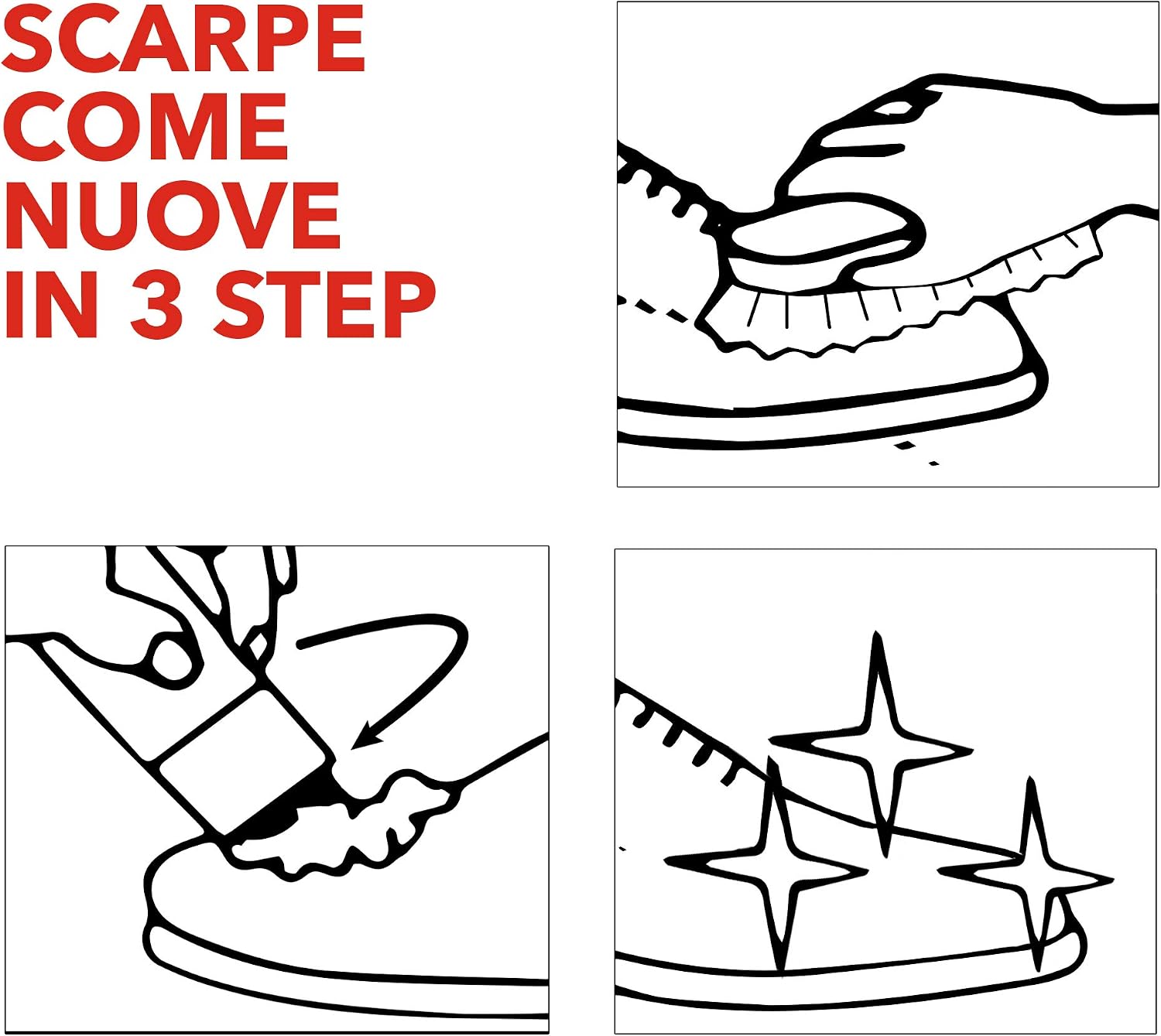 SCARPE COME NUOVE IN 3 STEP