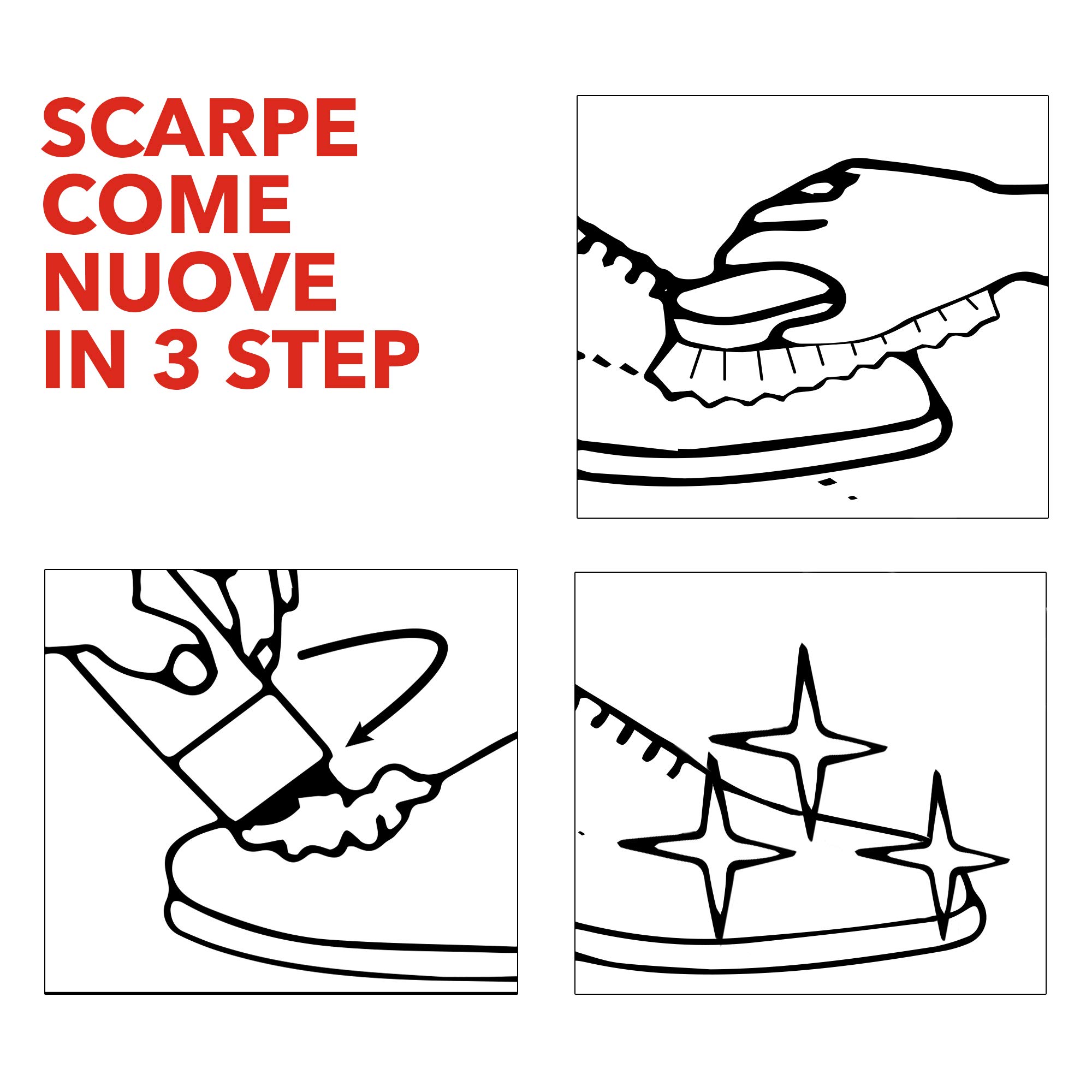 SCARPE
COME
NUOVE
IN 3 STEP