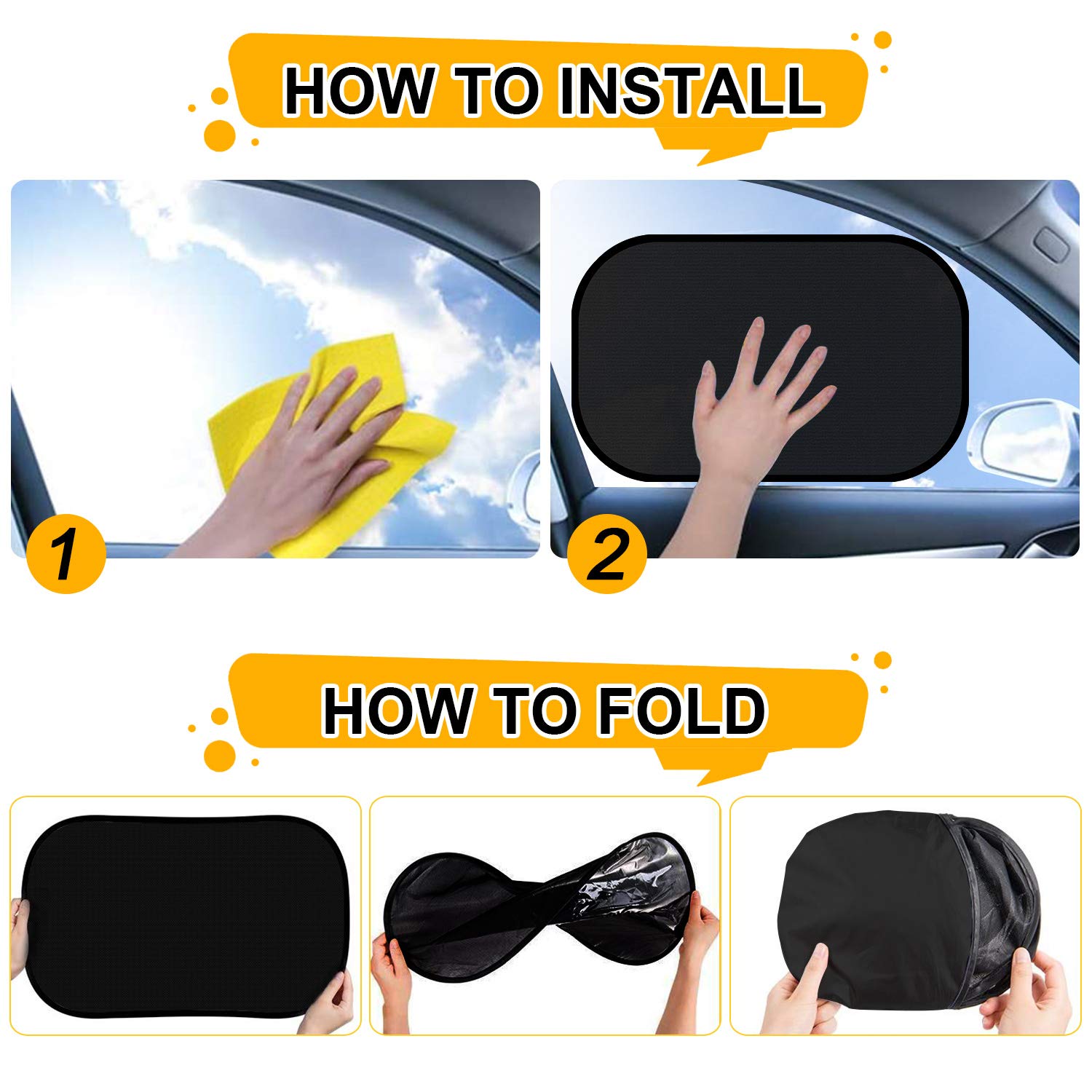 HOW TO INSTALL

1

2

HOW TO FOLD