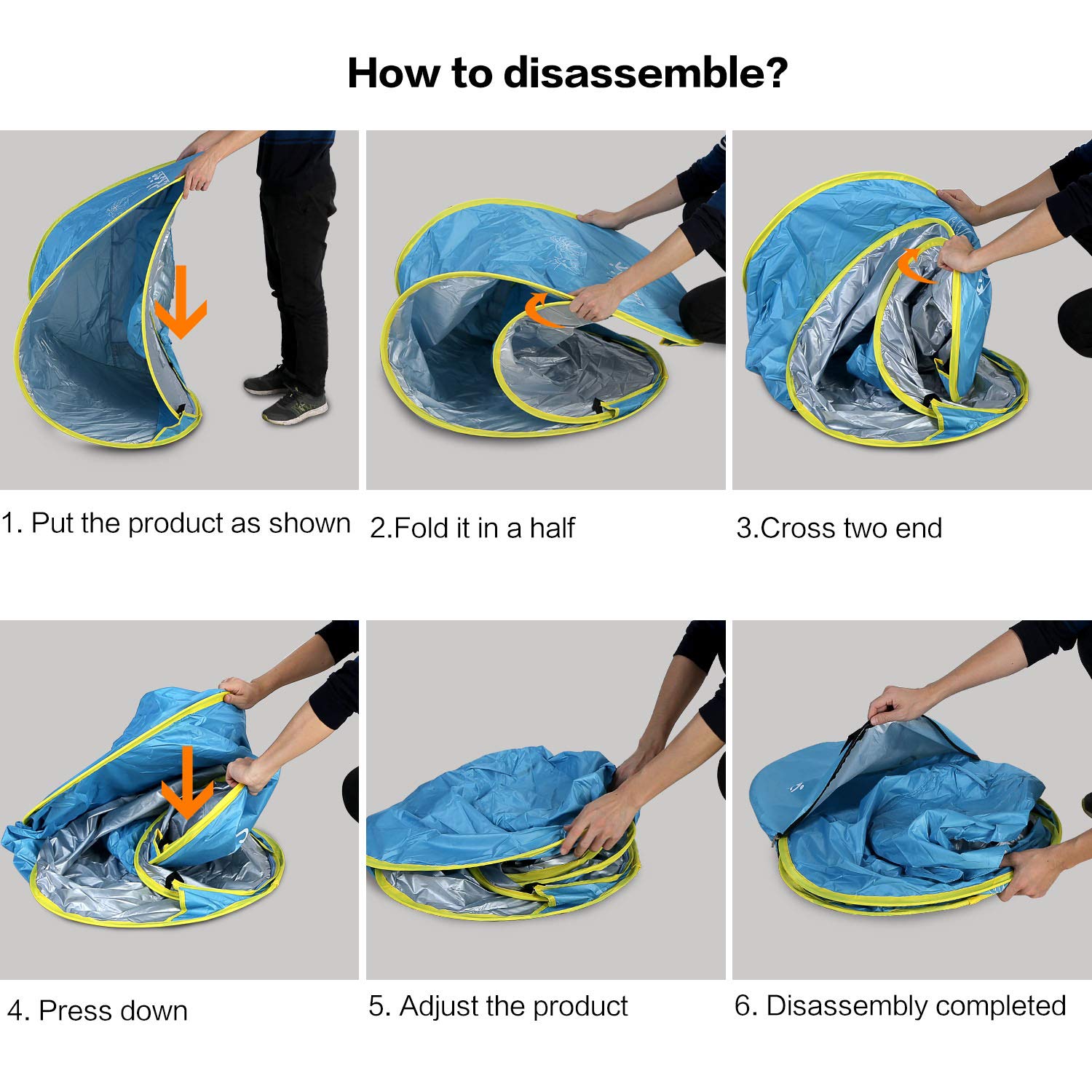 How to disassemble?

1. Put the product as shown

2.Fold it in a half

3.Cross two end

4. Press down

5. Adjust the product

6. Disassembly completed