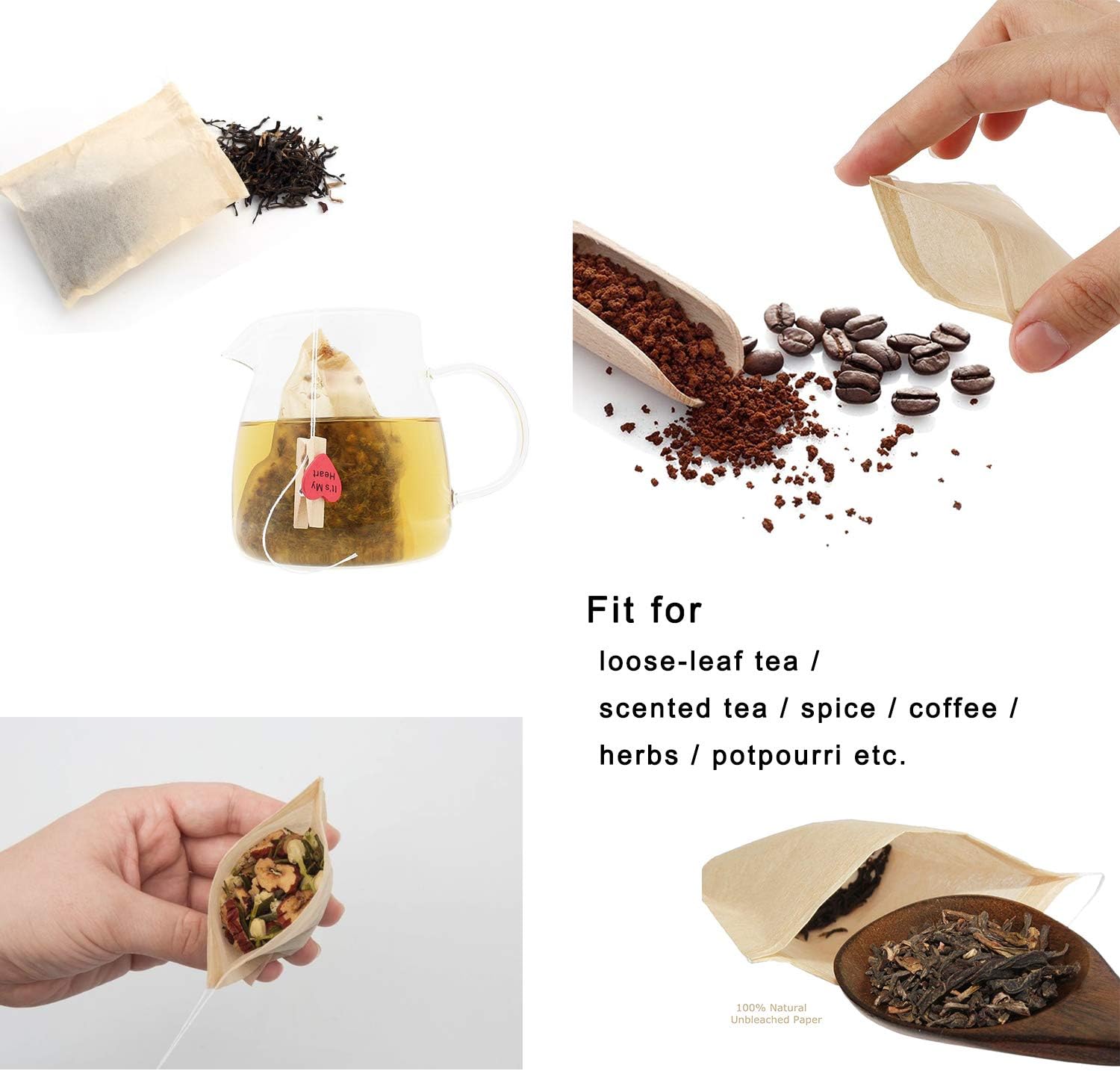 It's My Heart

Fit for
loose-leaf tea /
scented tea / spice / coffee /
herbs / potpourri etc.

100% Natural
Unbleached Paper