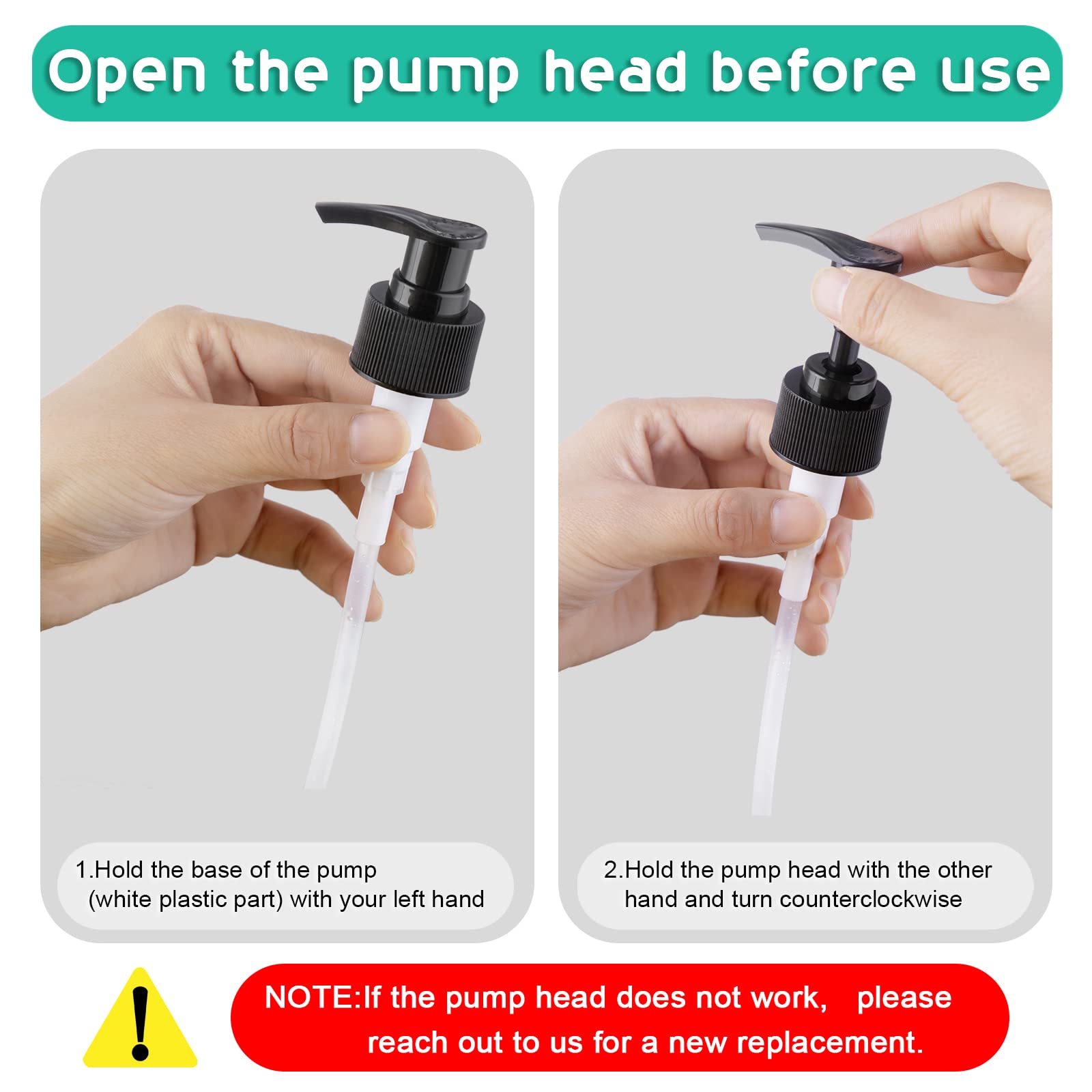 Open the pump head before use

1.Hold the base of the pump (white plastic part) with your left hand

2.Hold the pump head with the other hand and turn counterclockwise

!

NOTE:If the pump head does not work, please reach out to us for a new replacement.