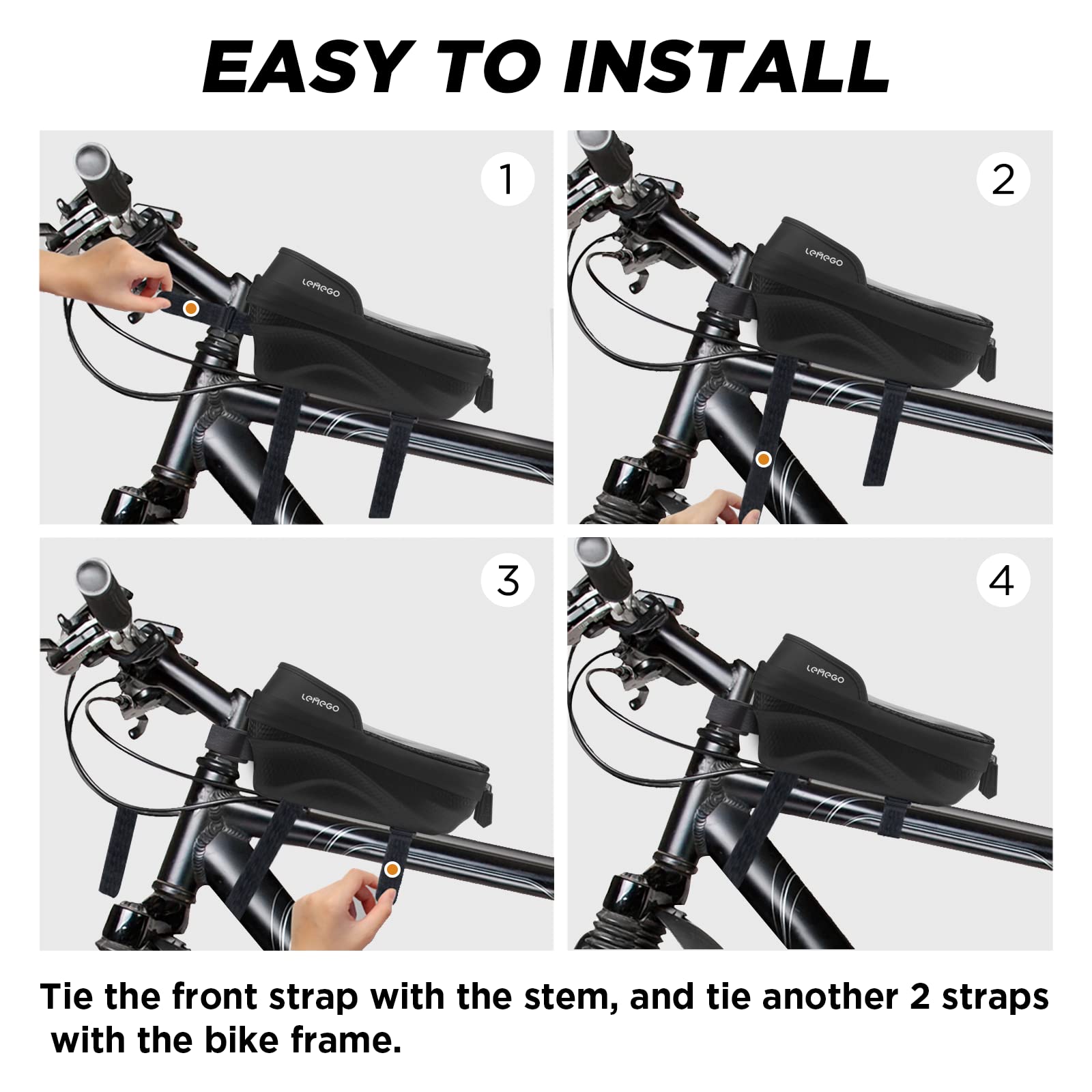 EASY TO INSTALL

1

LEMEGO

2

LEMEGO

3

LEMEGO

4

LEMEGO

Tie the front strap with the stem, and tie another 2 straps with the bike frame.