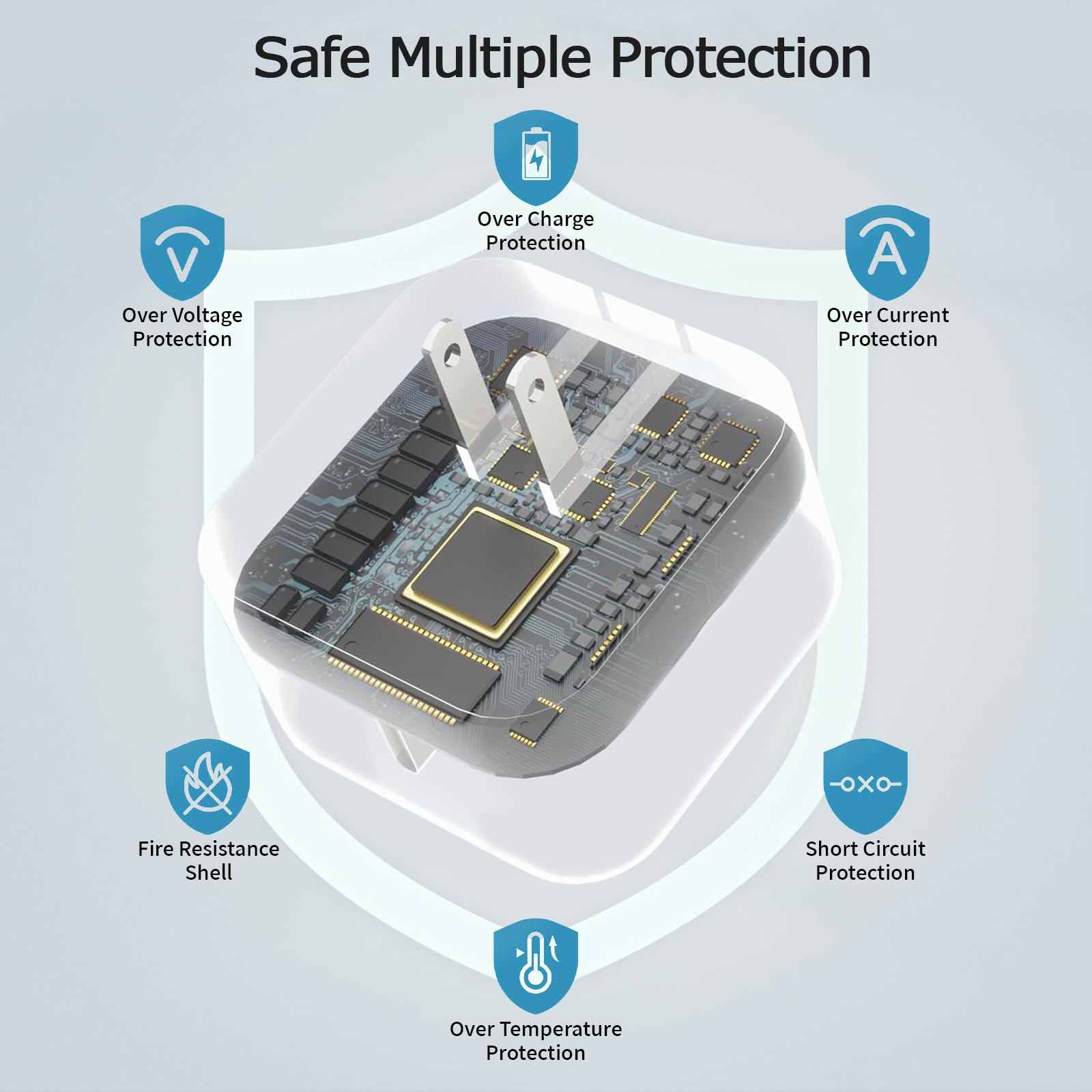 Safe Multiple Protection

Over Charge Protection

Over Voltage Protection

Over Current Protection

Fire Resistance Shell

Short Circuit Protection

Over Temperature Protection