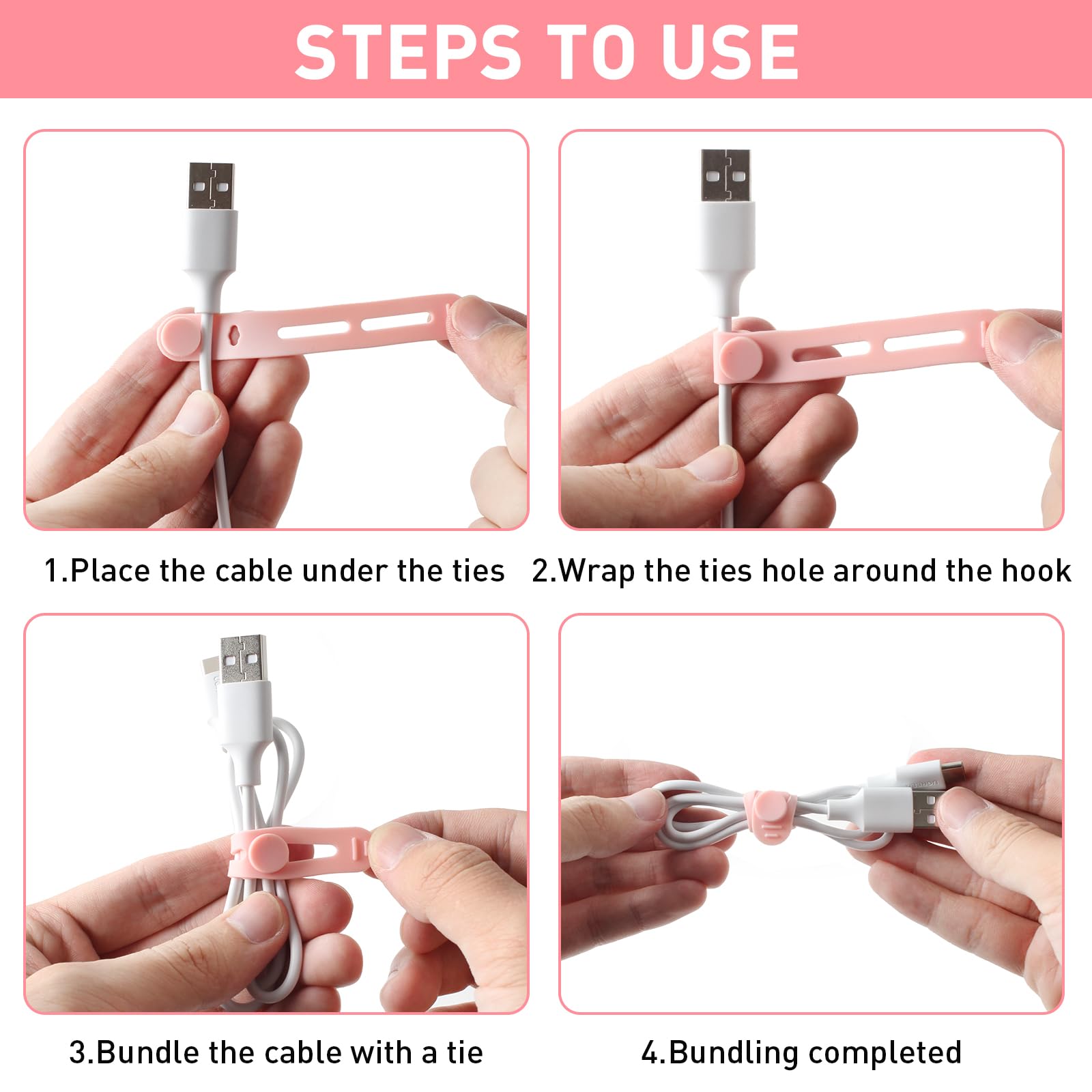 STEPS TO USE

1.Place the cable under the ties

2.Wrap the ties hole around the hook

3.Bundle the cable with a tie

4.Bundling completed