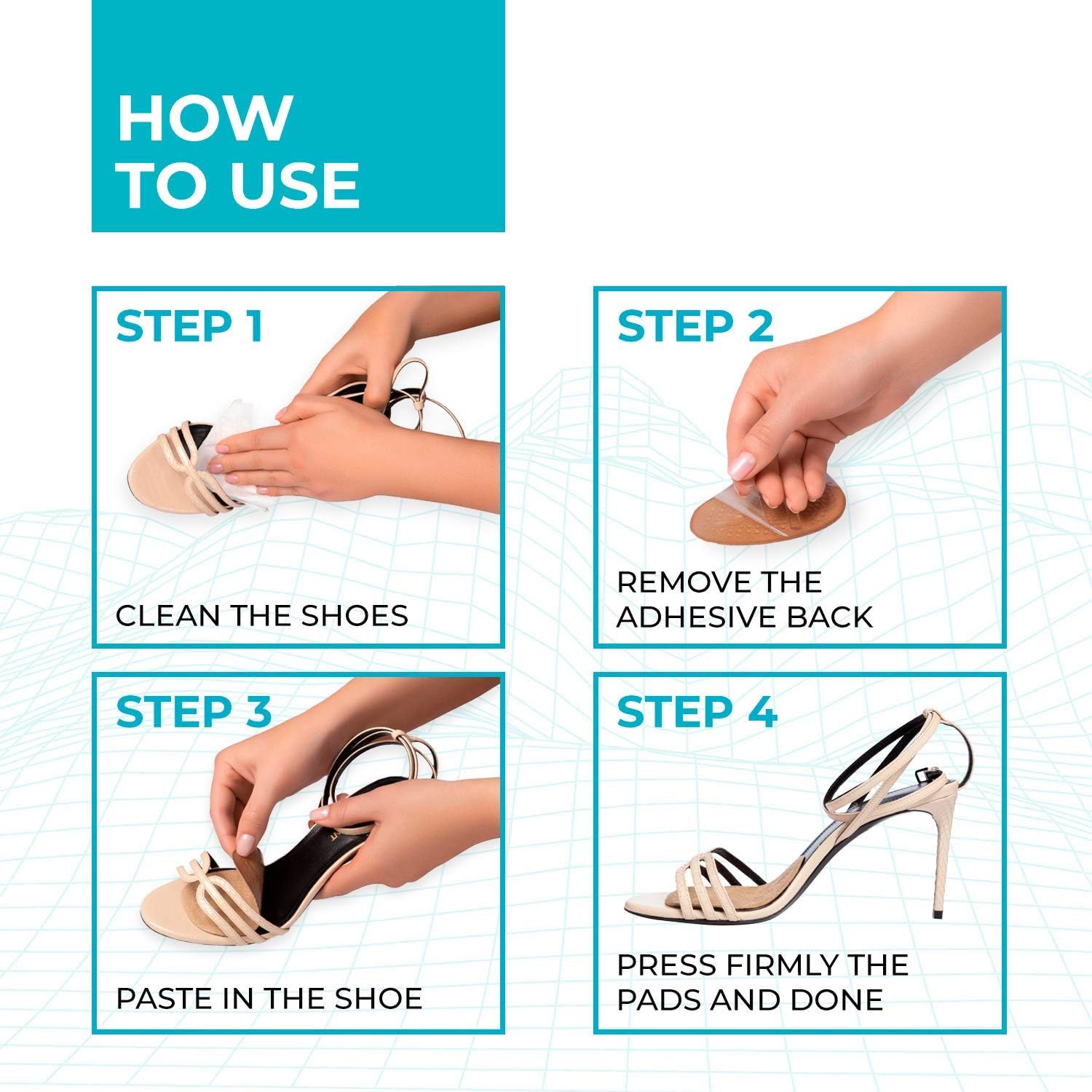 HOW TO USE

STEP 1

CLEAN THE SHOES

STEP 2

REMOVE THE ADHESIVE BACK

STEP 3

PASTE IN THE SHOE

STEP 4

PRESS FIRMLY THE PADS AND DONE