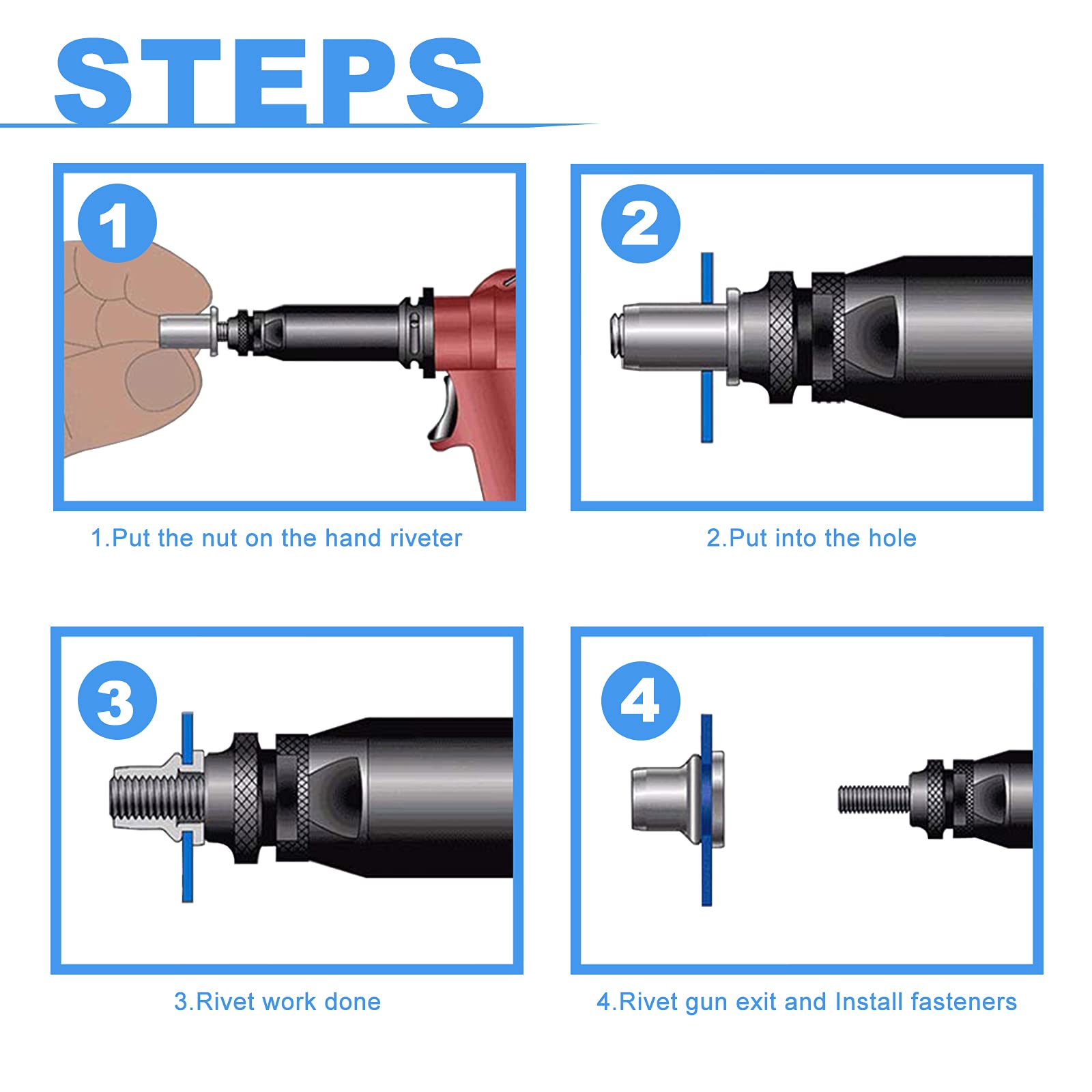 STEPS

1

1.Put the nut on the hand riveter

2

2.Put into the hole

3

3.Rivet work done

4

4.Rivet gun exit and Install fasteners