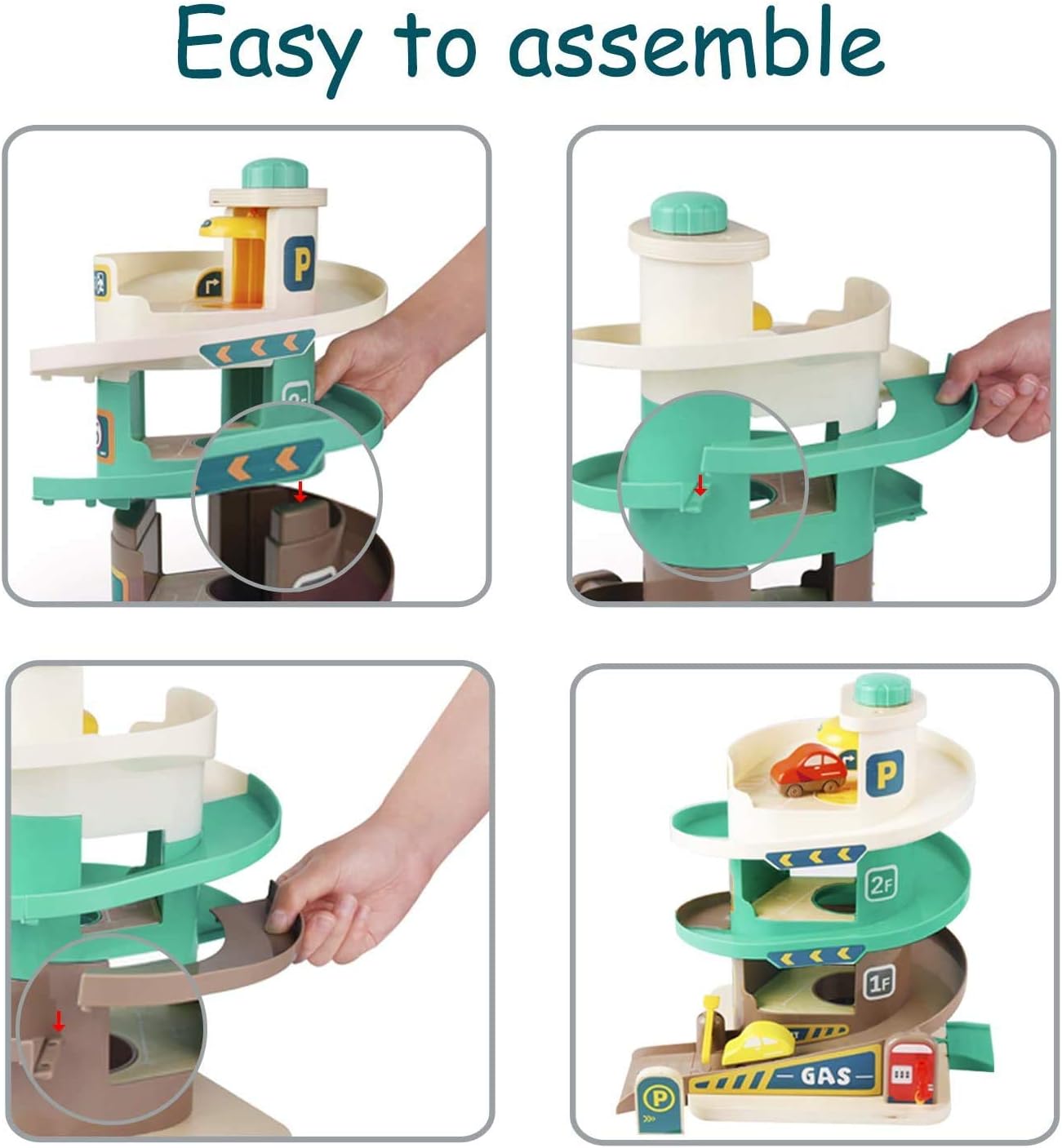 Easy to assemble

P

P

2F

1F

GAS

P