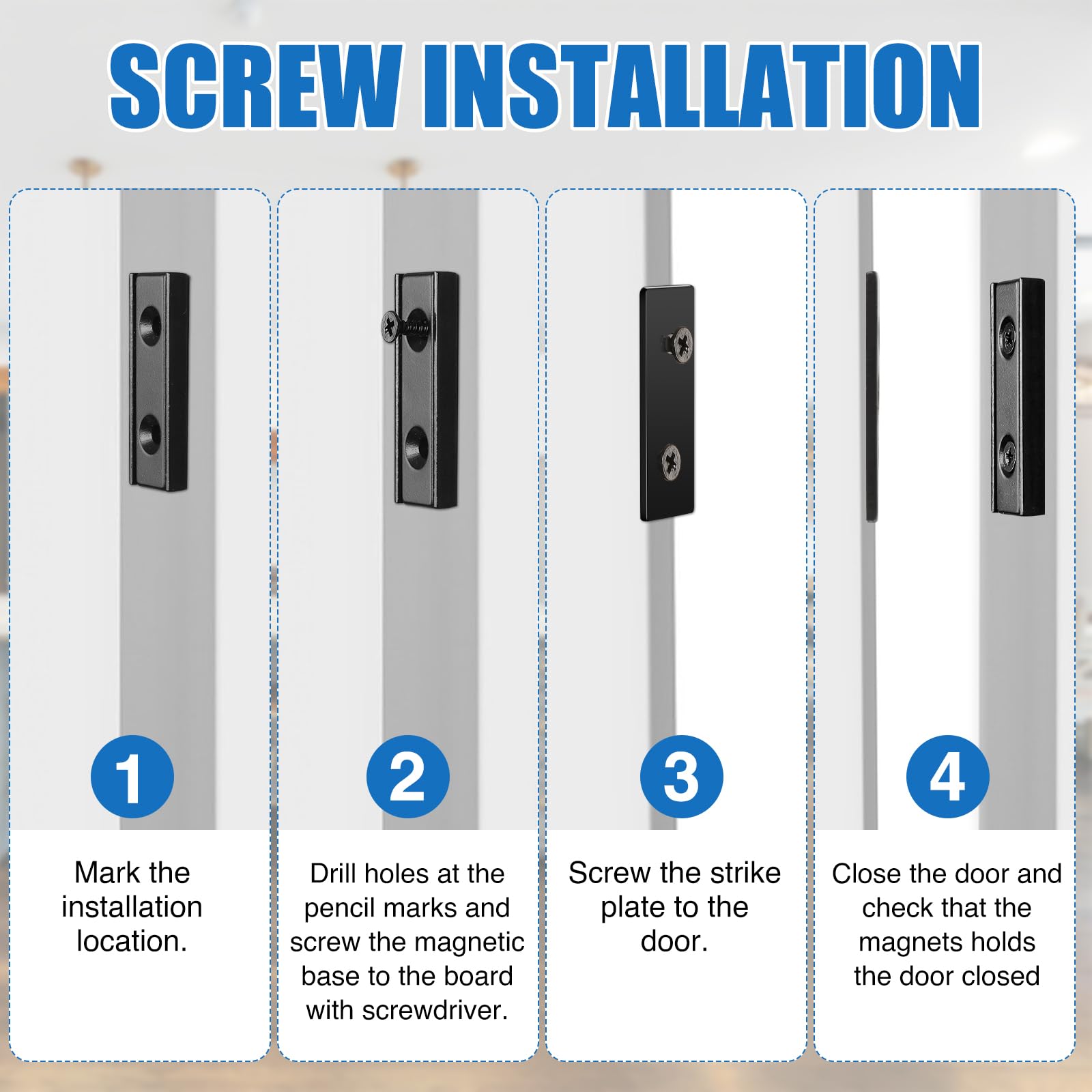 SCREW INSTALLATION

1

Mark the installation location.

2

Drill holes at the pencil marks and screw the magnetic base to the board with screwdriver.

3

Screw the strike plate to the door.

4

Close the door and check that the magnets holds the door closed