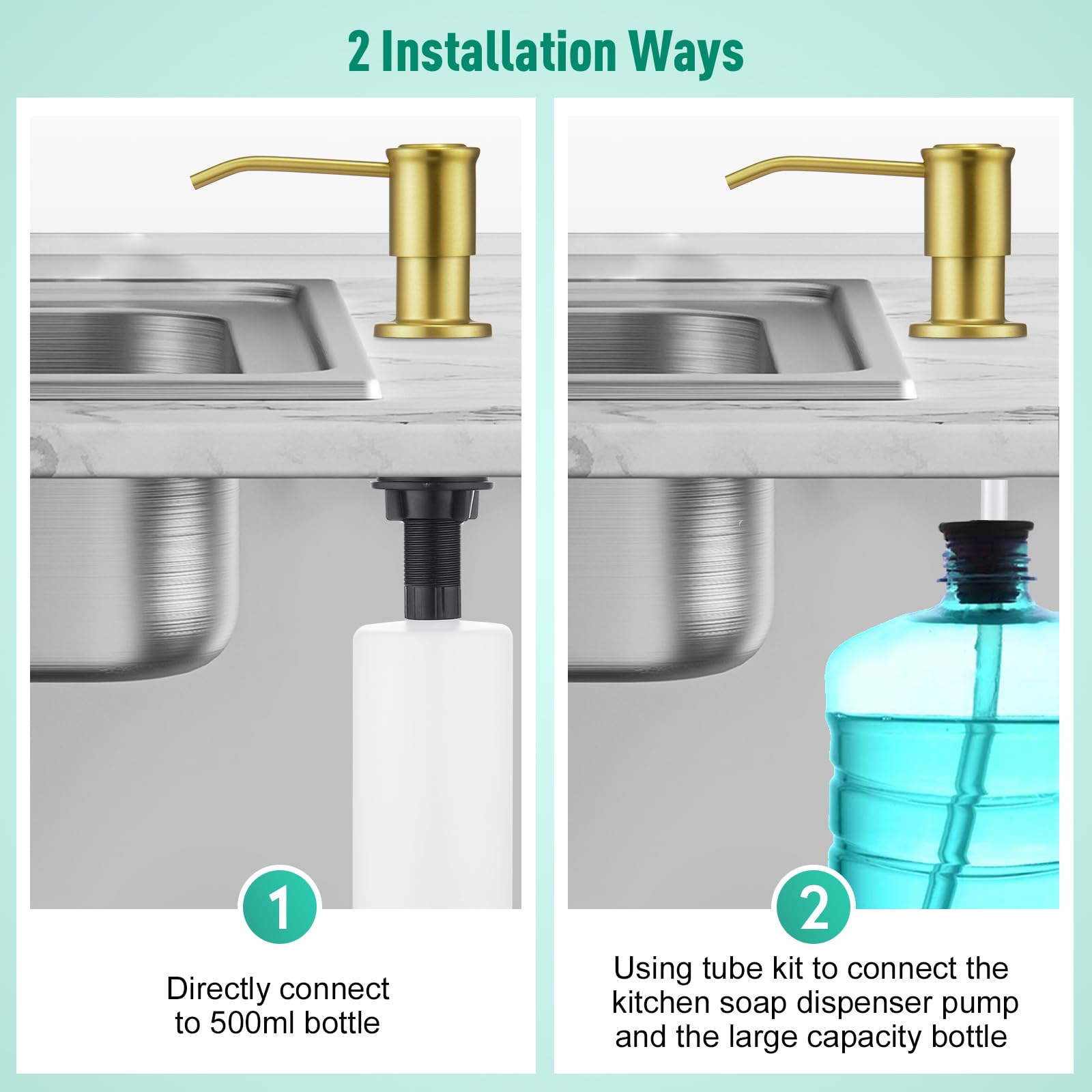 2 Installation Ways

1

Directly connect to 500ml bottle

2

Using tube kit to connect the kitchen soap dispenser pump and the large capacity bottle