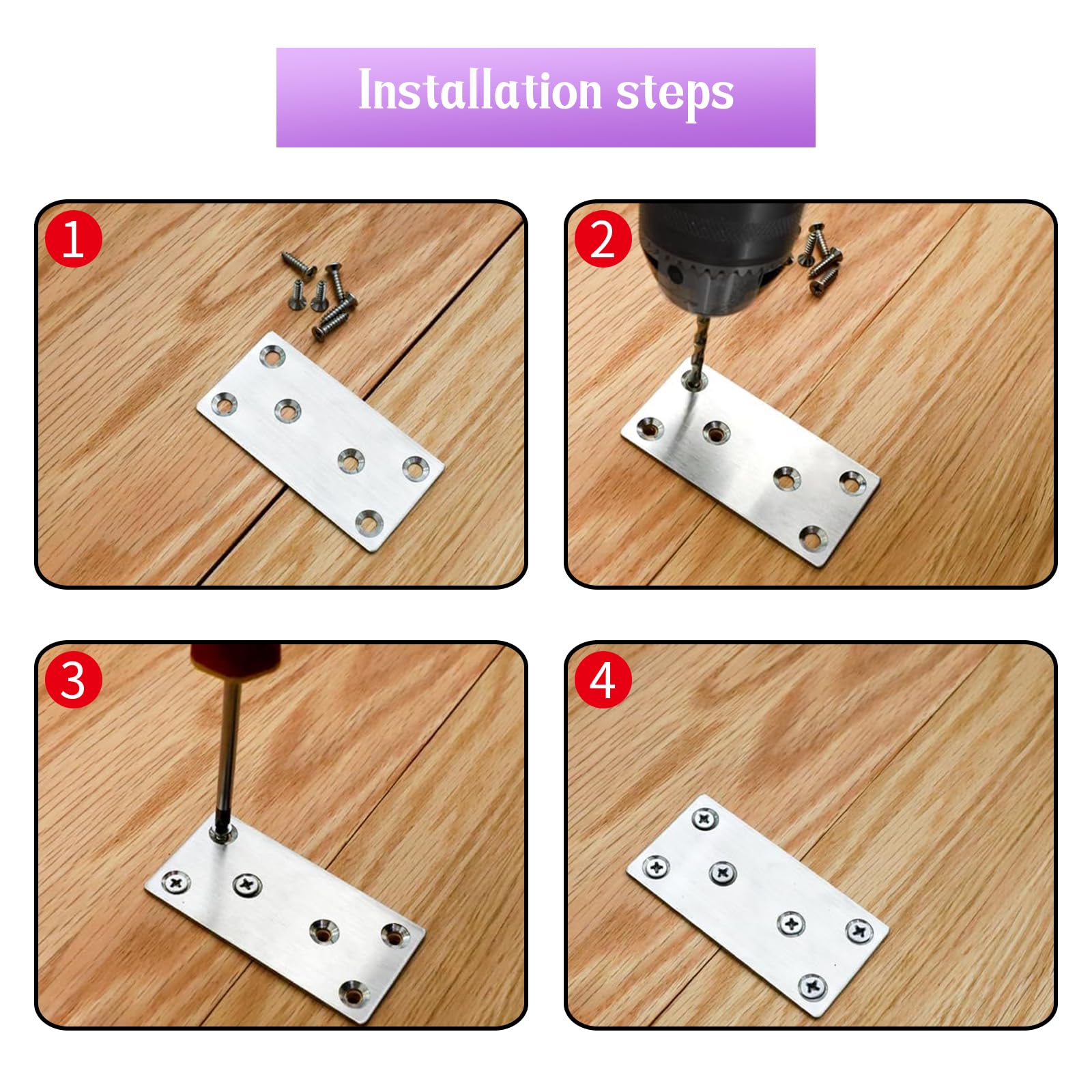 Installation steps

1

2

3

4