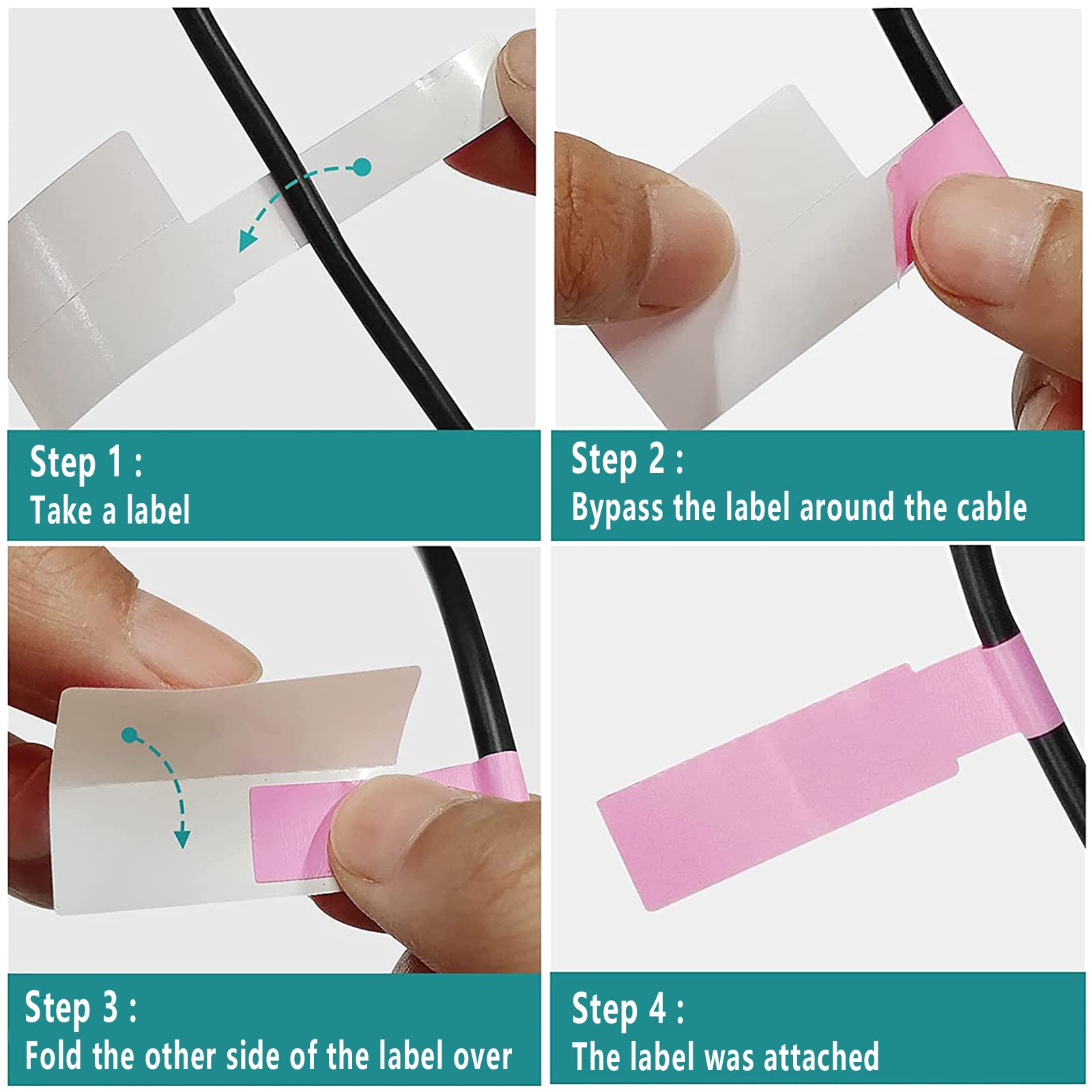 Step 1 :
Take a label

Step 2 :
Bypass the label around the cable

Step 3 :
Fold the other side of the label over

Step 4 :
The label was attached