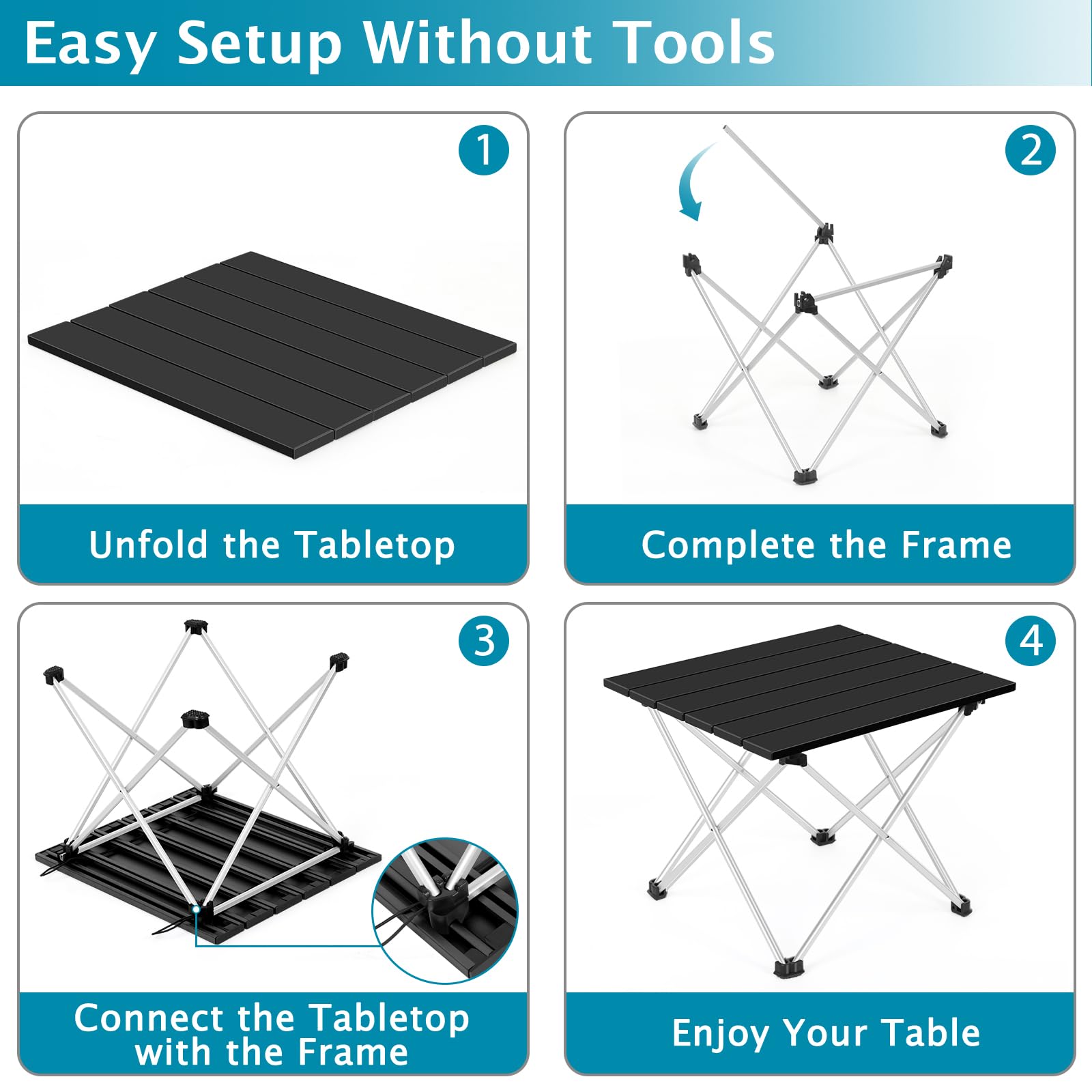 Easy Setup Without Tools

1

Unfold the Tabletop

2

Complete the Frame

3

Connect the Tabletop with the Frame

4

Enjoy Your Table