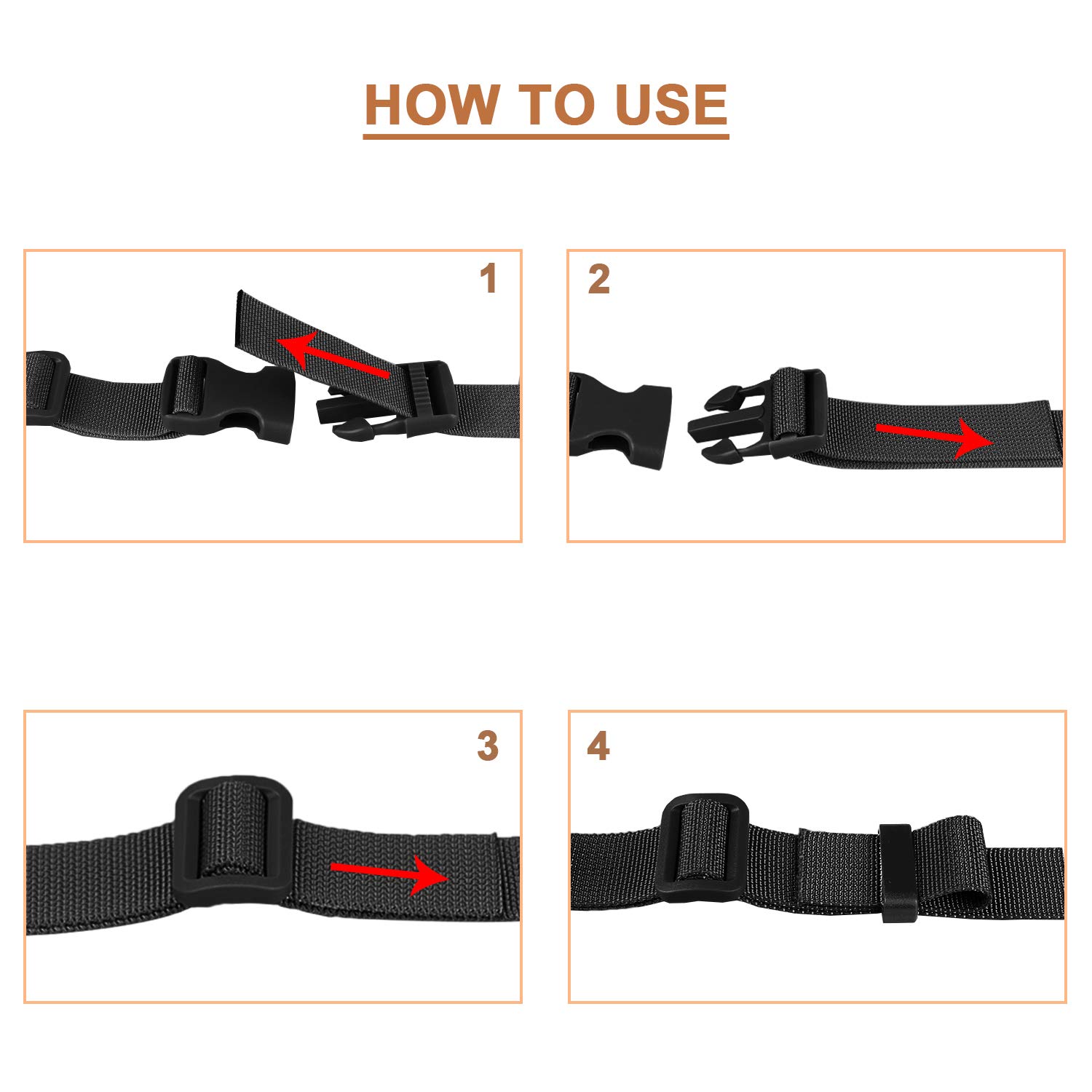 HOW TO USE

1

2

3

4