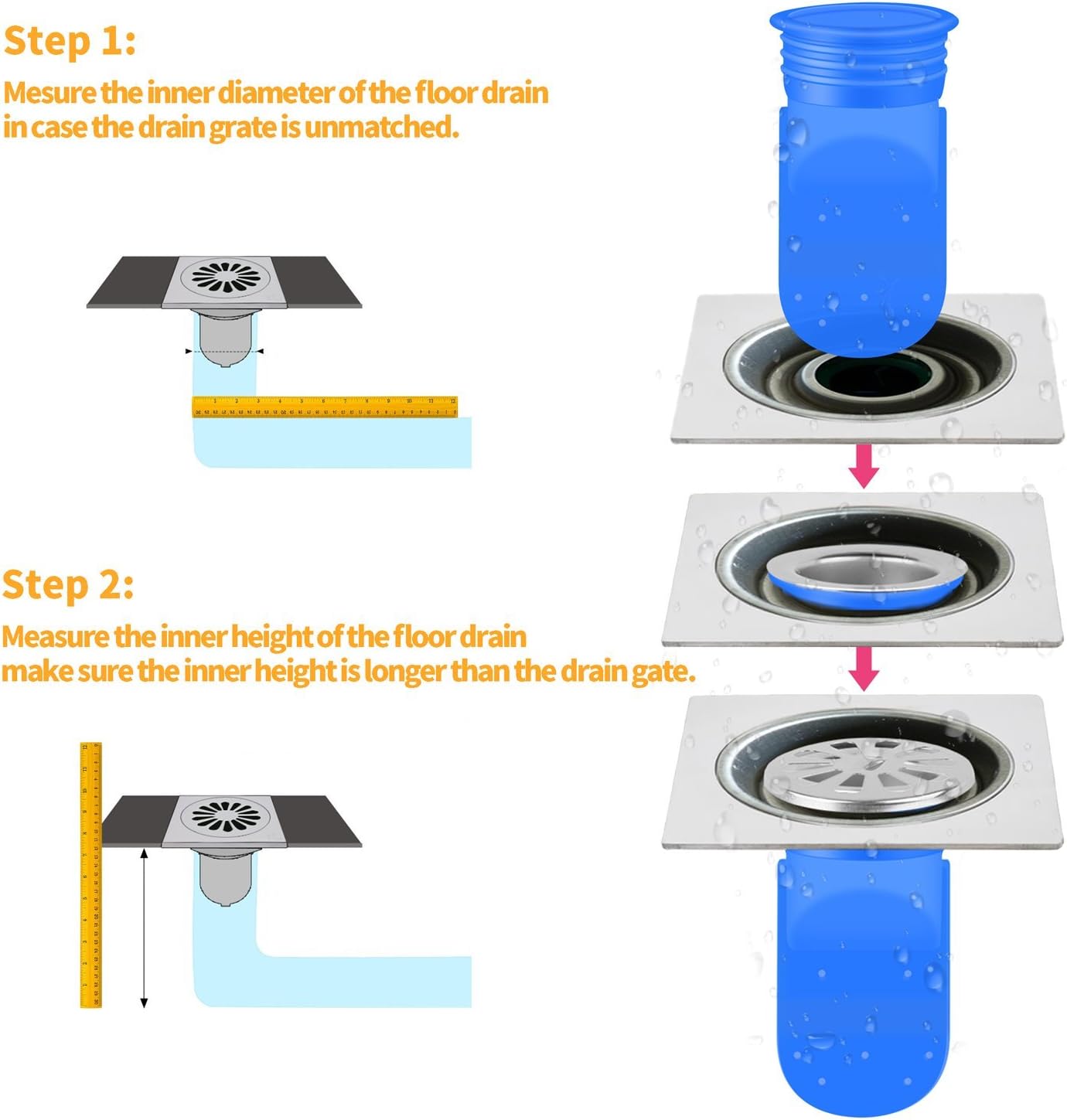 Step 1:

Mesure the inner diameter of the floor drain in case the drain grate is unmatched.

Step 2:

Measure the inner height of the floor drain make sure the inner height is longer than the drain gate.