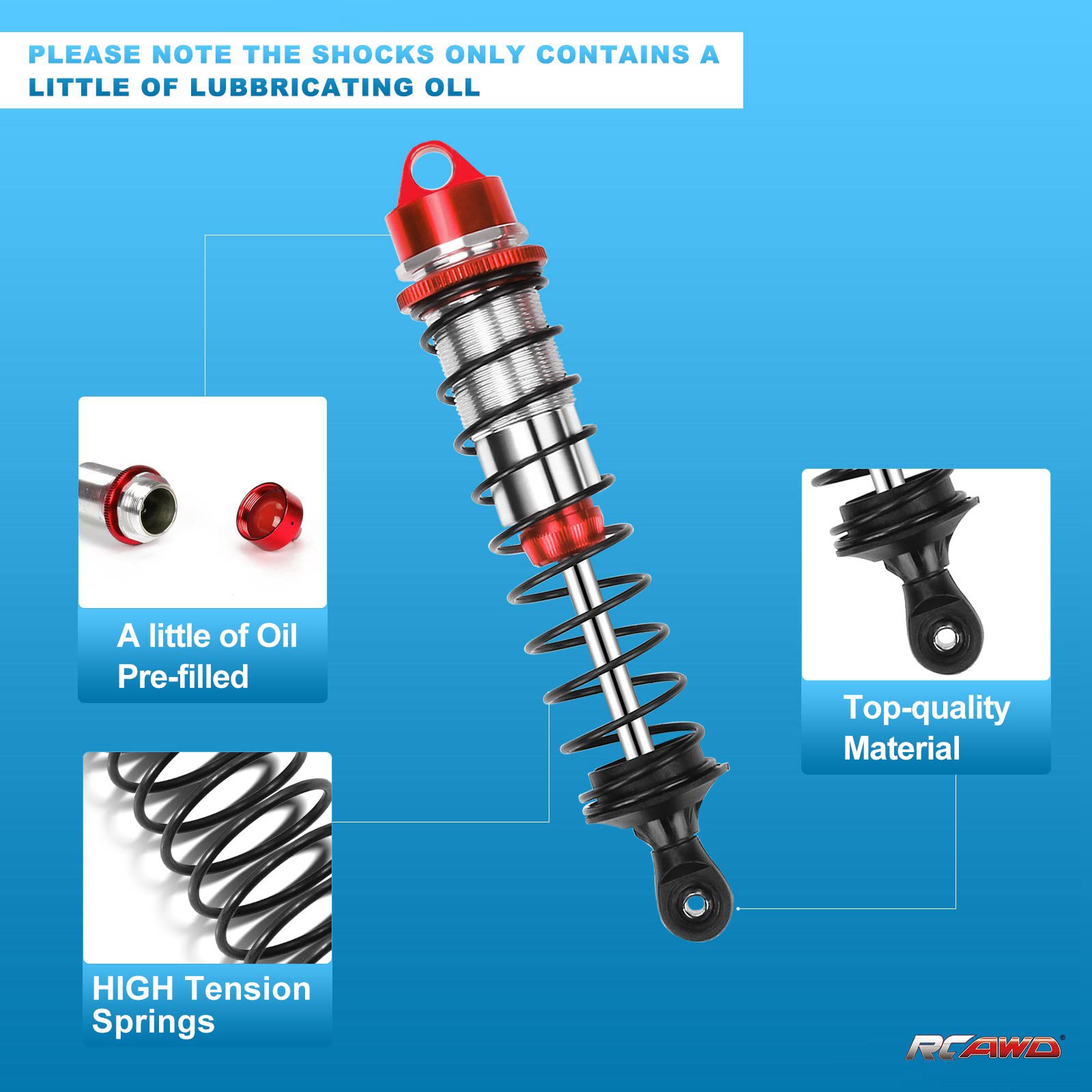 PLEASE NOTE THE SHOCKS ONLY CONTAINS A LITTLE OF LUBBRICATING OLL

A little of Oil Pre-filled

Top-quality Material

HIGH Tension Springs

RCAWD